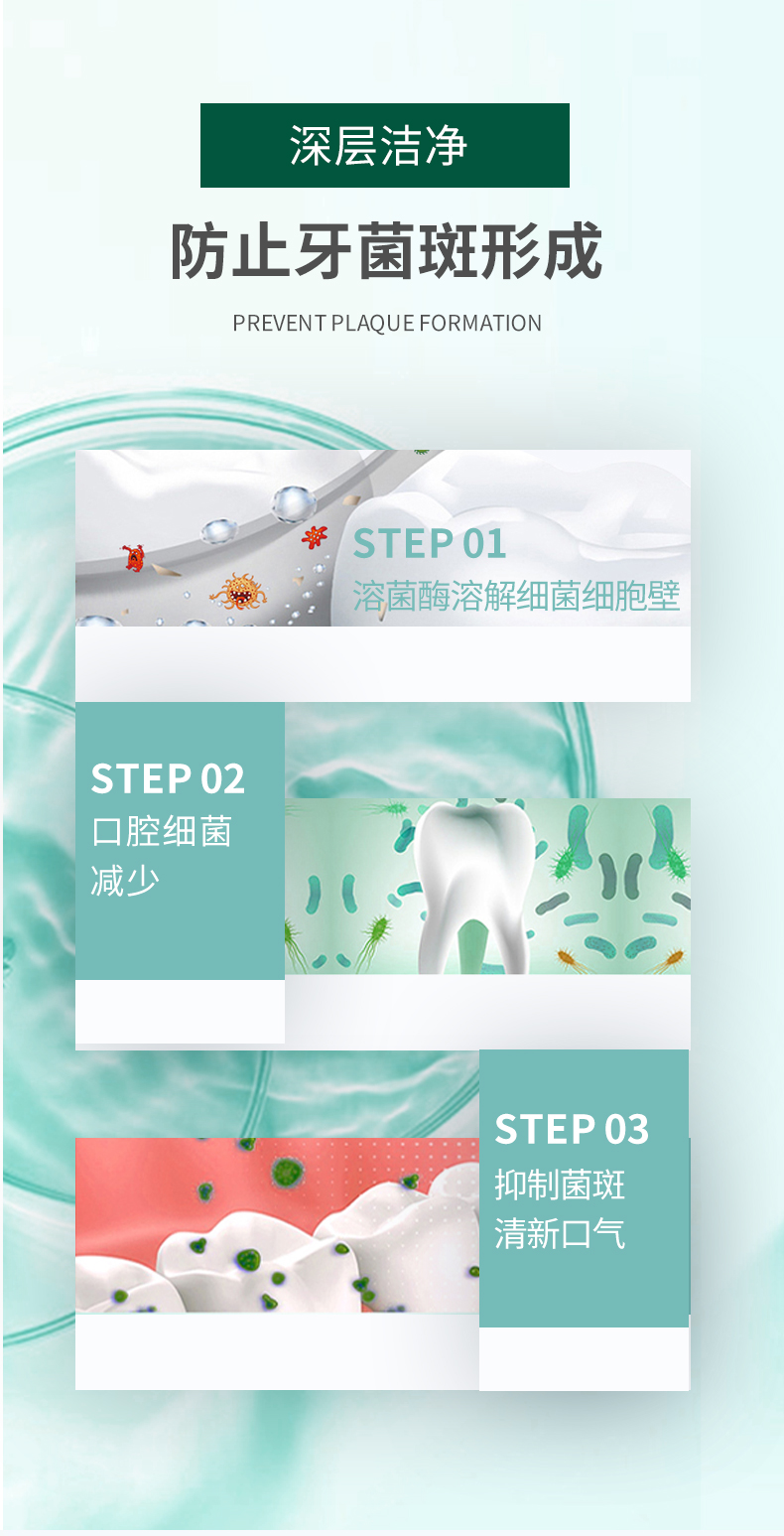 深层洁净

防止牙菌斑形成

PREVENT PLAQUE FORMATION

STEP 01
溶菌酶溶解细菌细胞壁

STEP 02
口腔细菌减少

STEP 03
抑制菌斑清新口气