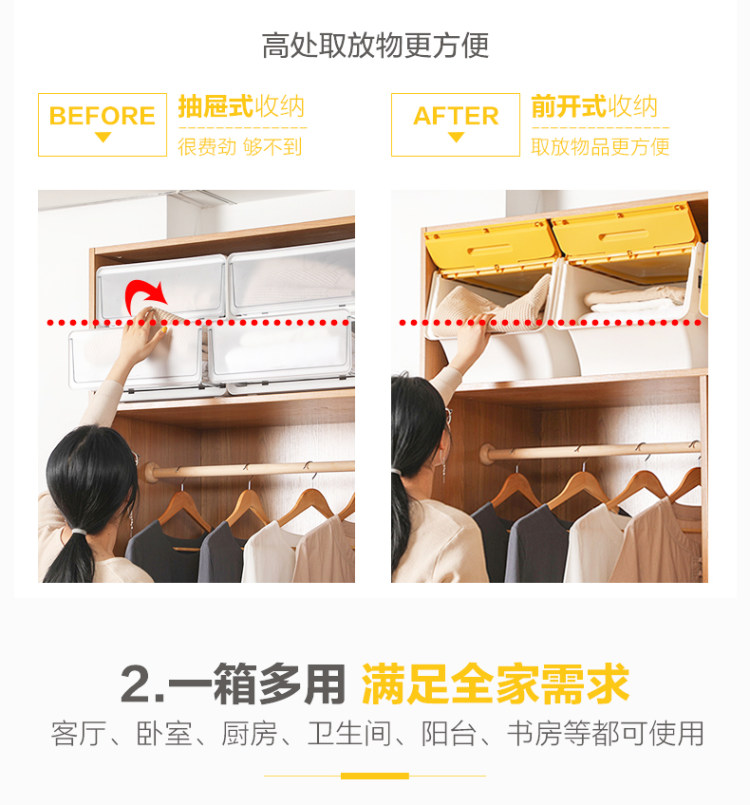 高处取放物更方便

BEFORE

抽屉式收纳
很费劲 够不到

AFTER

前开式收纳
取放物品更方便

2.一箱多用 满足全家需求

客厅、卧室、厨房、卫生间、阳台、书房等都可使用