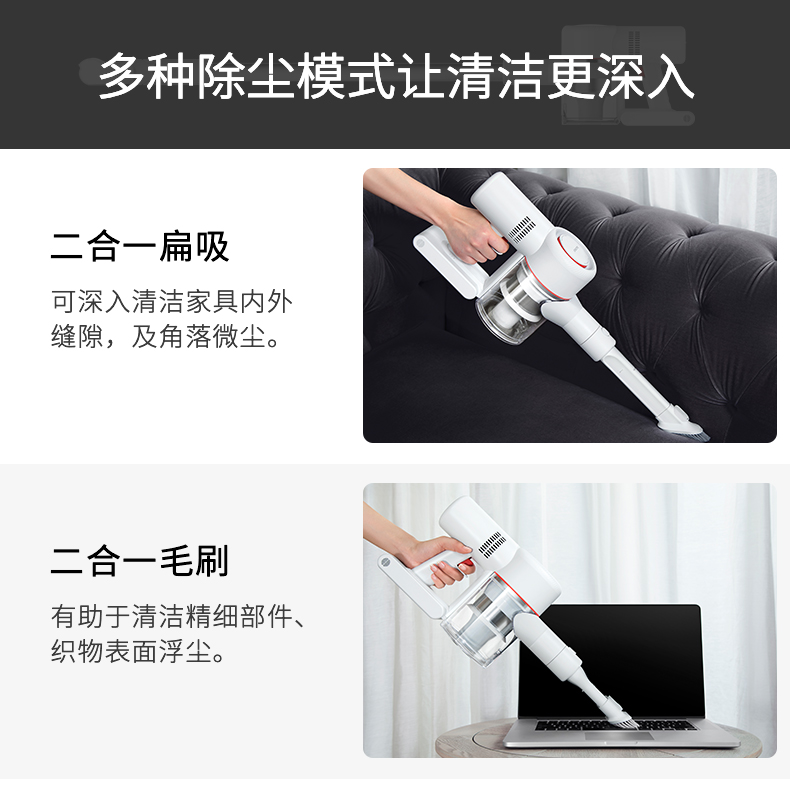 多种除尘模式让清洁更深入

二合一扁吸

可深入清洁家具内外缝隙，及角落微尘。

二合一毛刷

有助于清洁精细部件、织物表面浮尘。