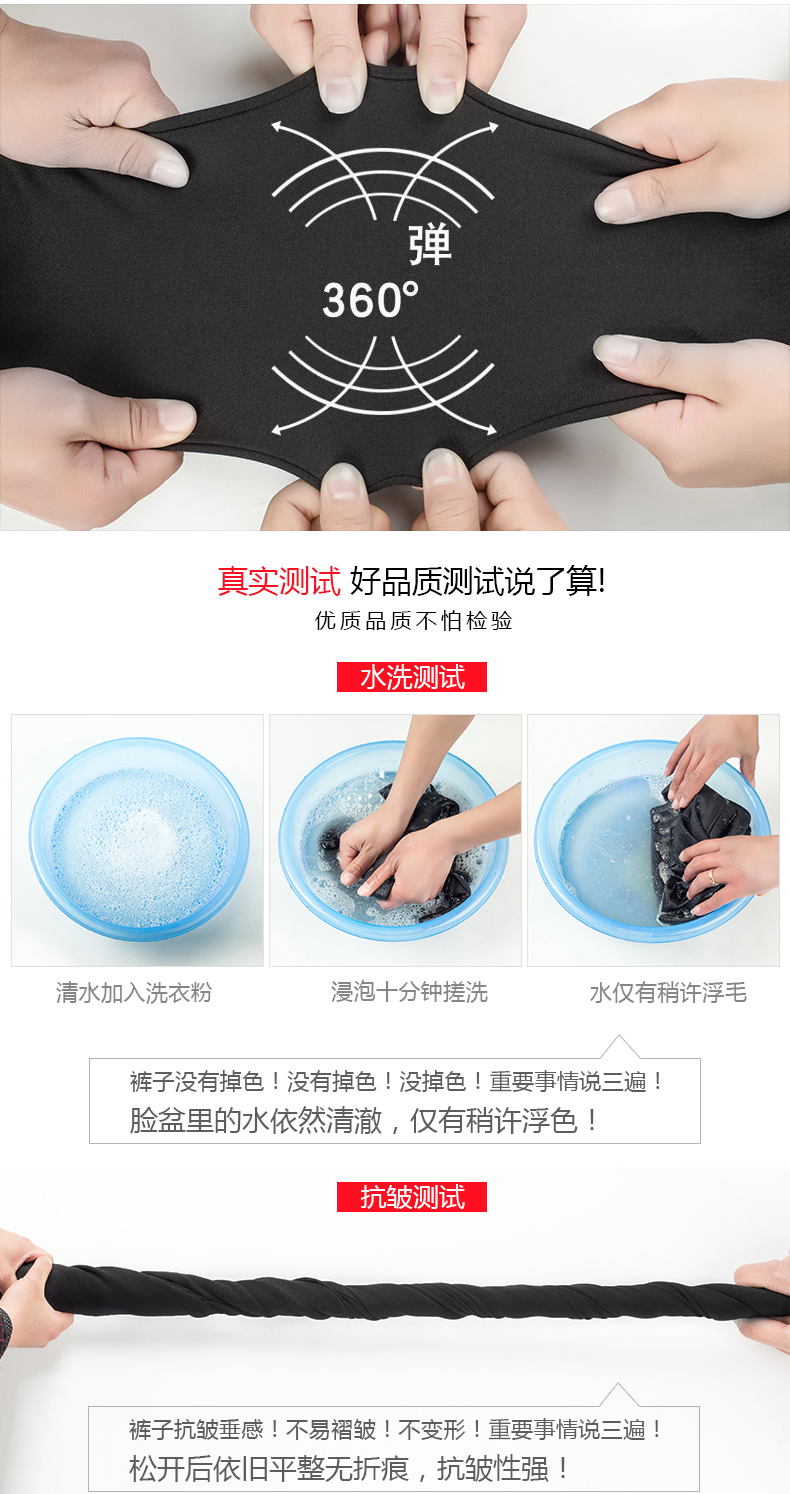 弹
360°

真实测试 好品质测试说了算!
优质品质不怕检验

水洗测试

清水加入洗衣粉

浸泡十分钟搓洗

水仅有稍许浮毛

裤子没有掉色！没有掉色！没掉色！重要事情说三遍！
脸盆里的水依然清澈，仅有稍许浮色！

抗皱测试

裤子抗皱垂感！不易褶皱！不变形！重要事情说三遍！
松开后依旧平整无折痕，抗皱性强！