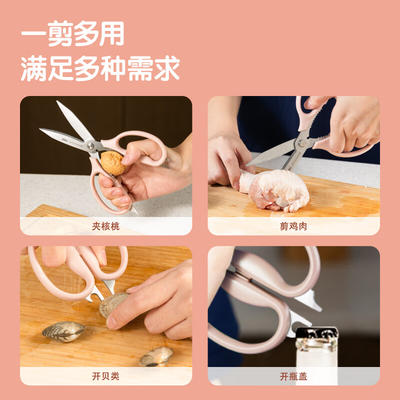 一剪多用
满足多种需求

夹核桃

剪鸡肉

开贝类

开瓶盖