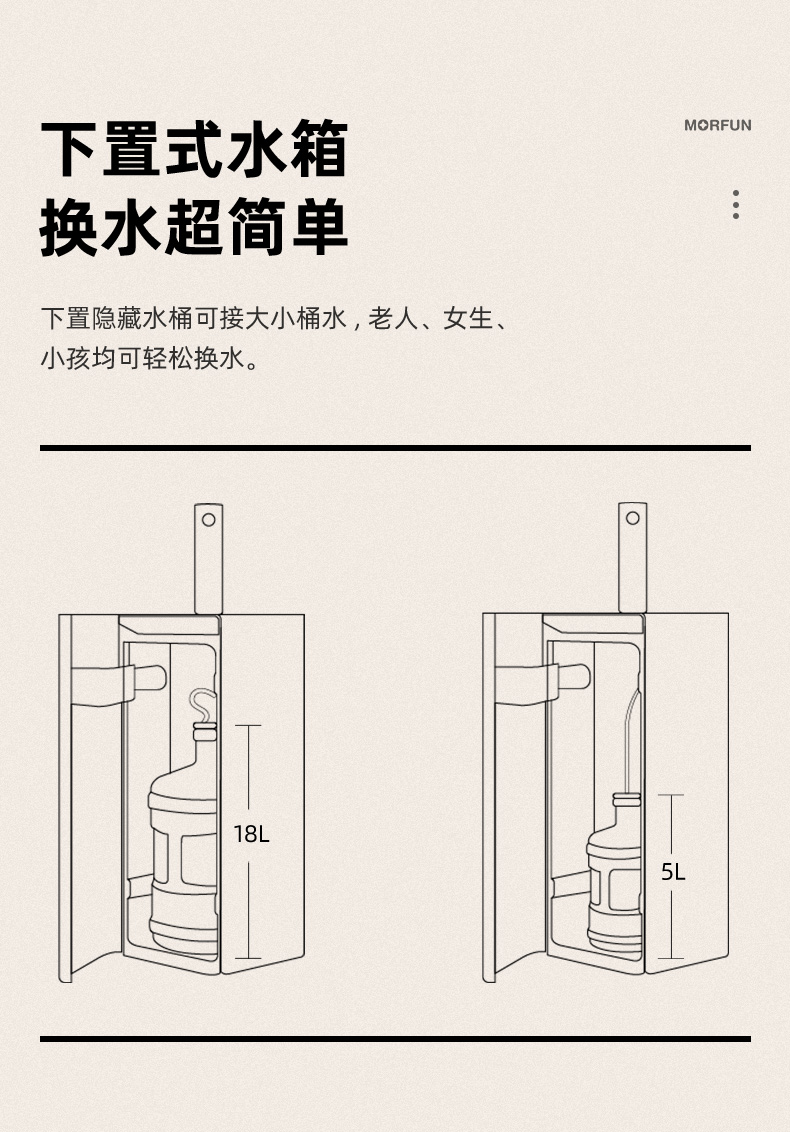 MORFUN

下置式水箱
换水超简单

下置隐藏水桶可接大小桶水，老人、女生、小孩均可轻松换水。

18L

5L