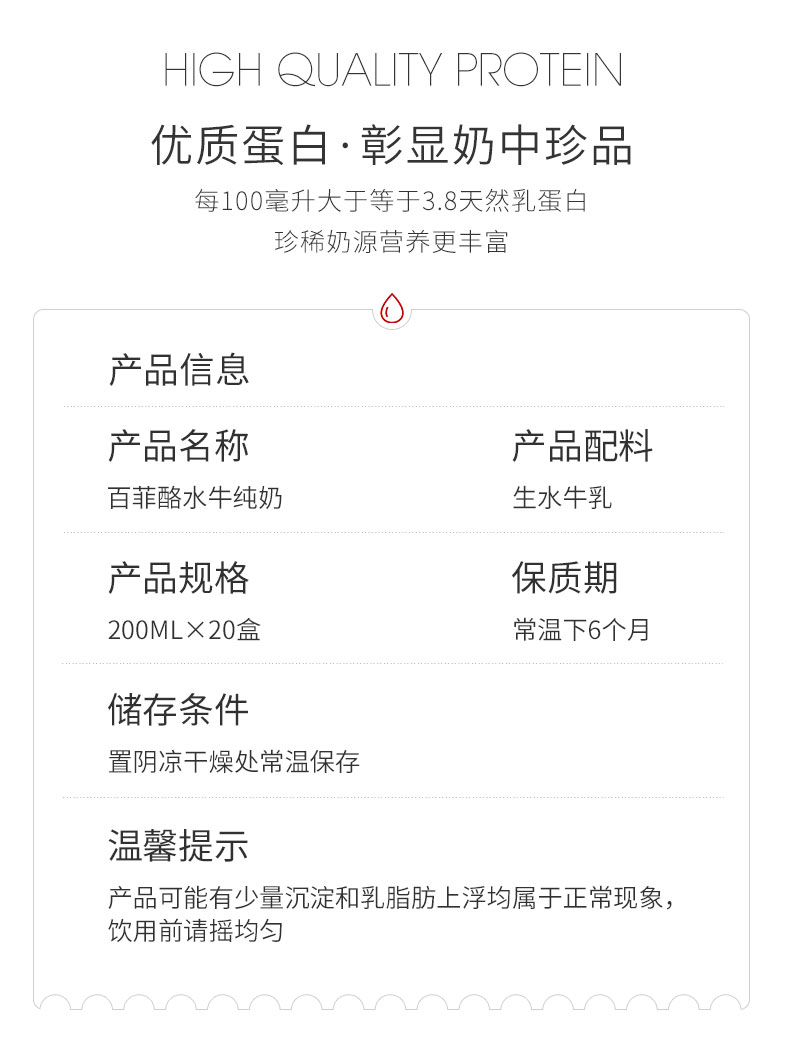 HIGH QUALITY PROTEIN

优质蛋白·彰显奶中珍品

每100毫升大于等于3.8天然乳蛋白

珍稀奶源营养更丰富

产品信息

产品名称

百菲酪水牛纯奶

产品配料

生水牛乳

产品规格

200ML×20盒

保质期

常温下6个月

储存条件

置阴凉干燥处常温保存

温馨提示

产品可能有少量沉淀和乳脂肪上浮均属于正常现象，饮用前请摇均匀