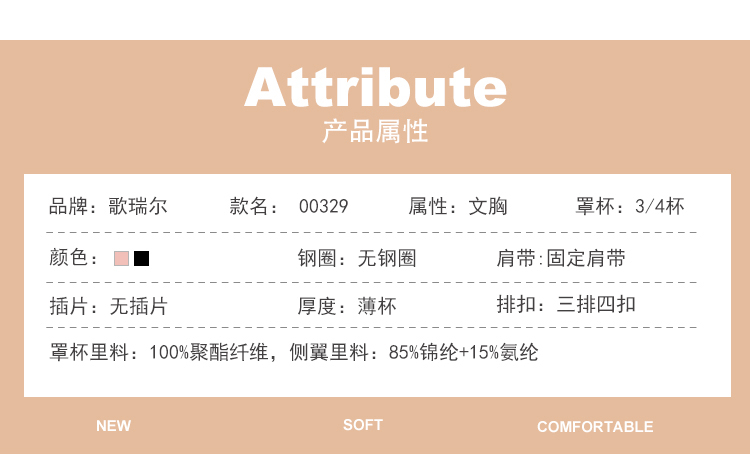 Attribute
产品属性

品牌：歌瑞尔　款名：00329　属性：文胸　罩杯：3/4杯

颜色：　钢圈：无钢圈　肩带:固定肩带

插片：无插片　厚度：薄杯　排扣：三排四扣

罩杯里料：100%聚酯纤维，侧翼里料：85%锦纶+15%氨纶

NEW　SOFT　COMFORTABLE