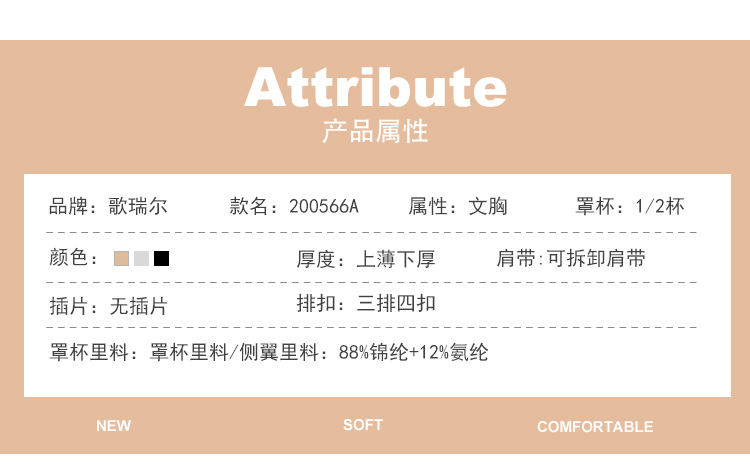 Attribute
产品属性

品牌：歌瑞尔 款名：200566A 属性：文胸 罩杯：1/2杯

颜色：

厚度：上薄下厚 肩带:可拆卸肩带

插片：无插片 排扣：三排四扣

罩杯里料：罩杯里料/侧翼里料：88%锦纶+12%氨纶

NEW SOFT COMFORTABLE