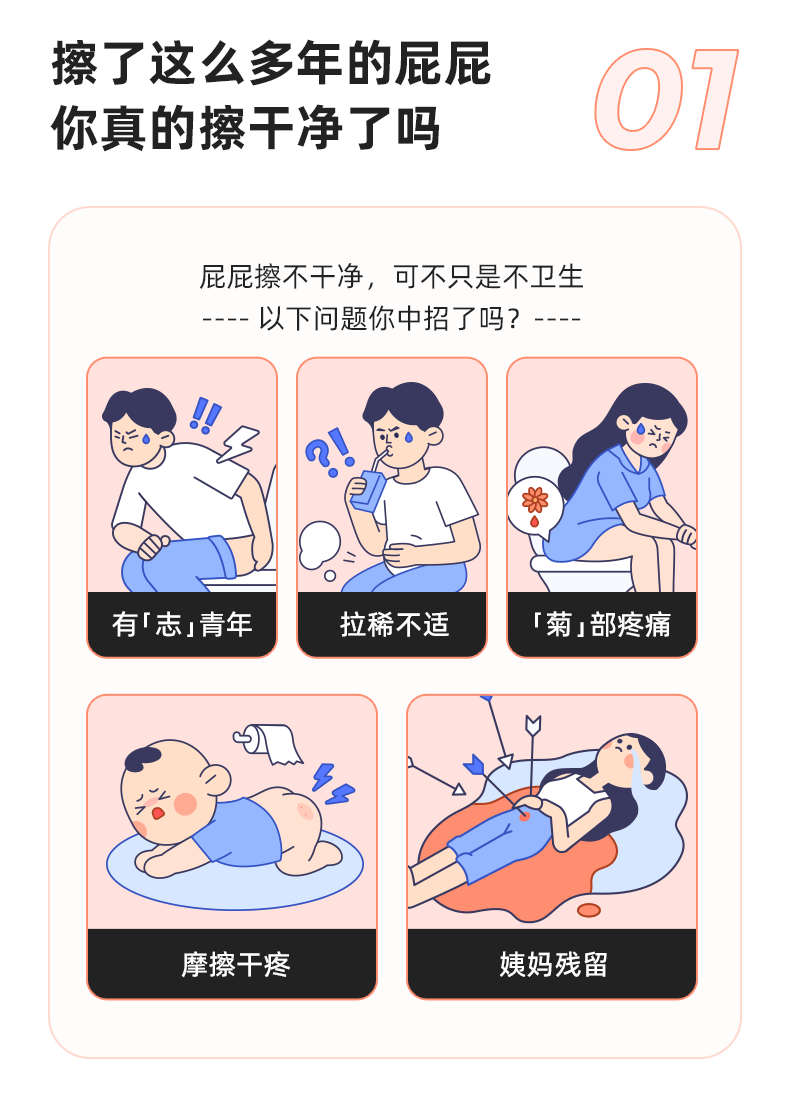 擦了这么多年的屁屁
你真的擦干净了吗

01

屁屁擦不干净，可不只是不卫生
---- 以下问题你中招了吗？----

有「志」青年

拉稀不适

「菊」部疼痛

摩擦干疼

姨妈残留