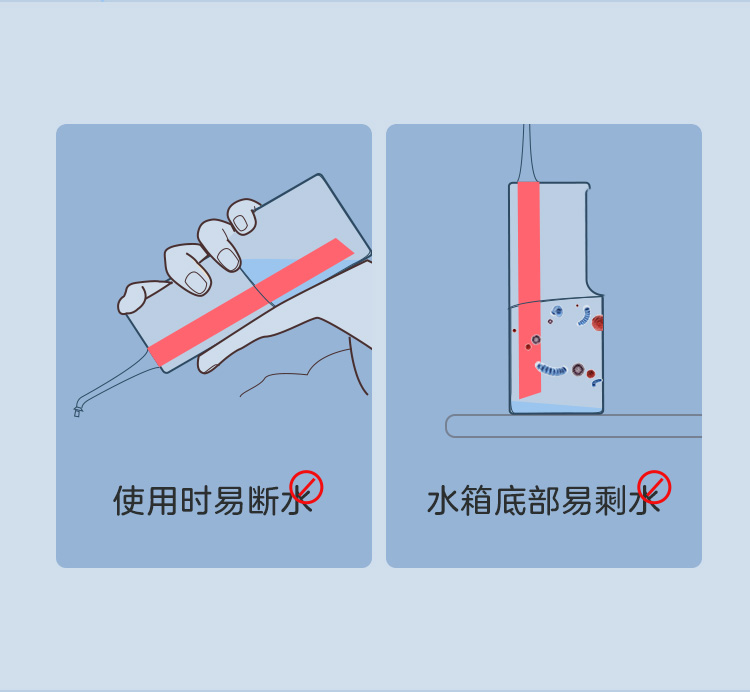 使用时易断水

水箱底部易剩水