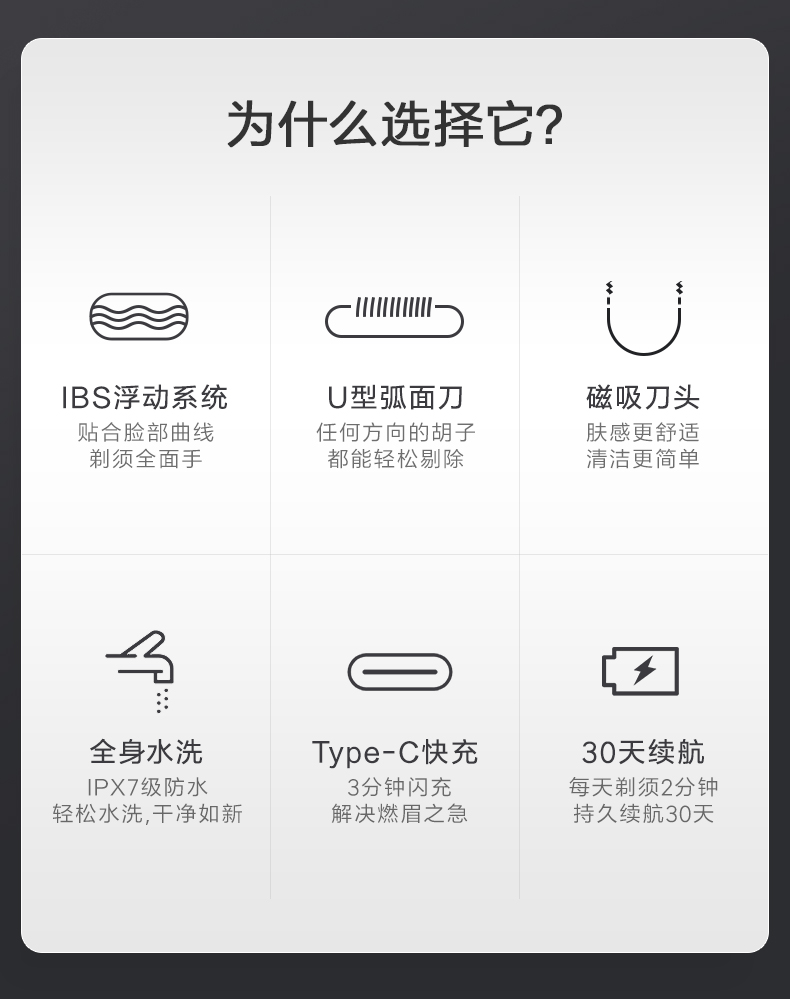 为什么选择它?

IBS浮动系统
贴合脸部曲线
剃须全面手

U型弧面刀
任何方向的胡子
都能轻松剔除

磁吸刀头
肤感更舒适
清洁更简单

全身水洗
IPX7级防水
轻松水洗,干净如新

Type-C快充
3分钟闪充
解决燃眉之急

30天续航
每天剃须2分钟
持久续航30天