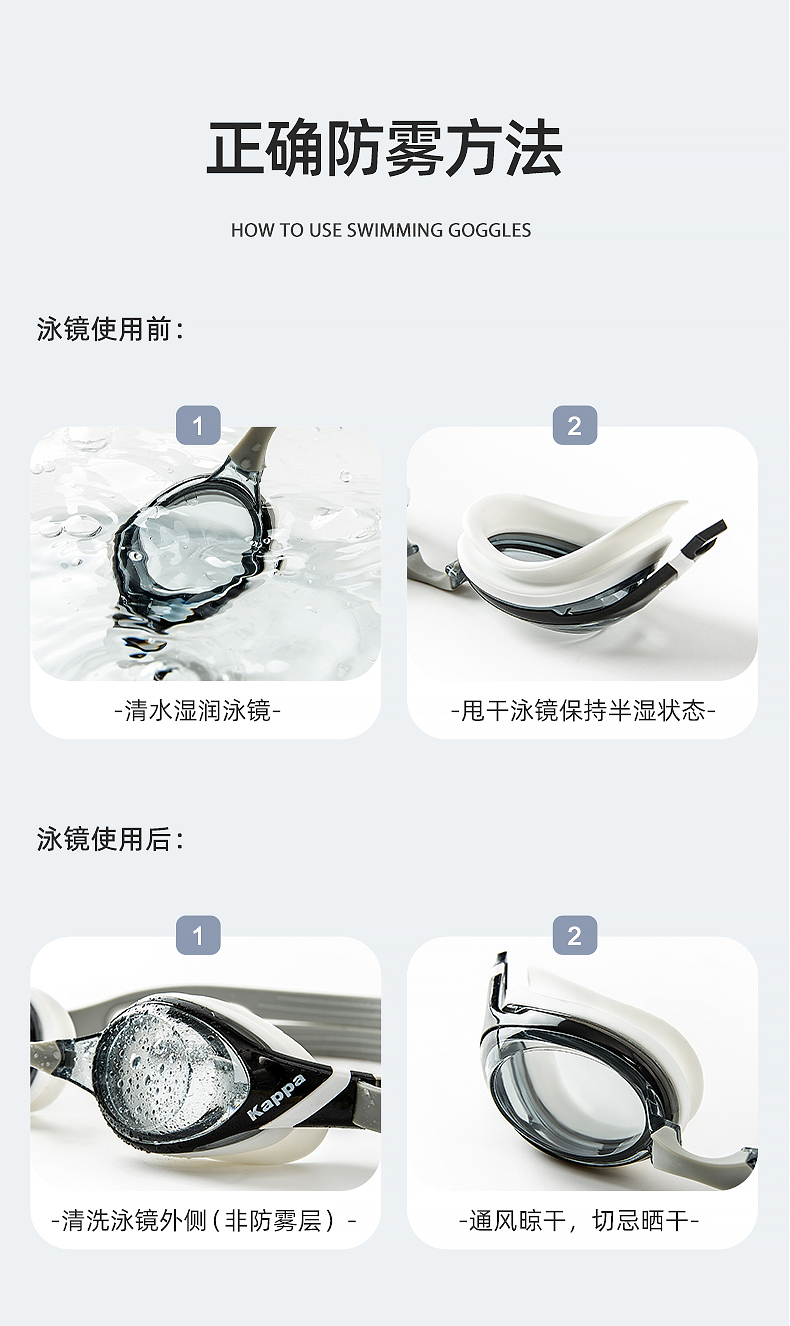 正确防雾方法

HOW TO USE SWIMMING GOGGLES

泳镜使用前：

1

-清水湿润泳镜-

2

-甩干泳镜保持半湿状态-

泳镜使用后：

1

Kappa

-清洗泳镜外侧（非防雾层）-

2

-通风晾干，切忌晒干-