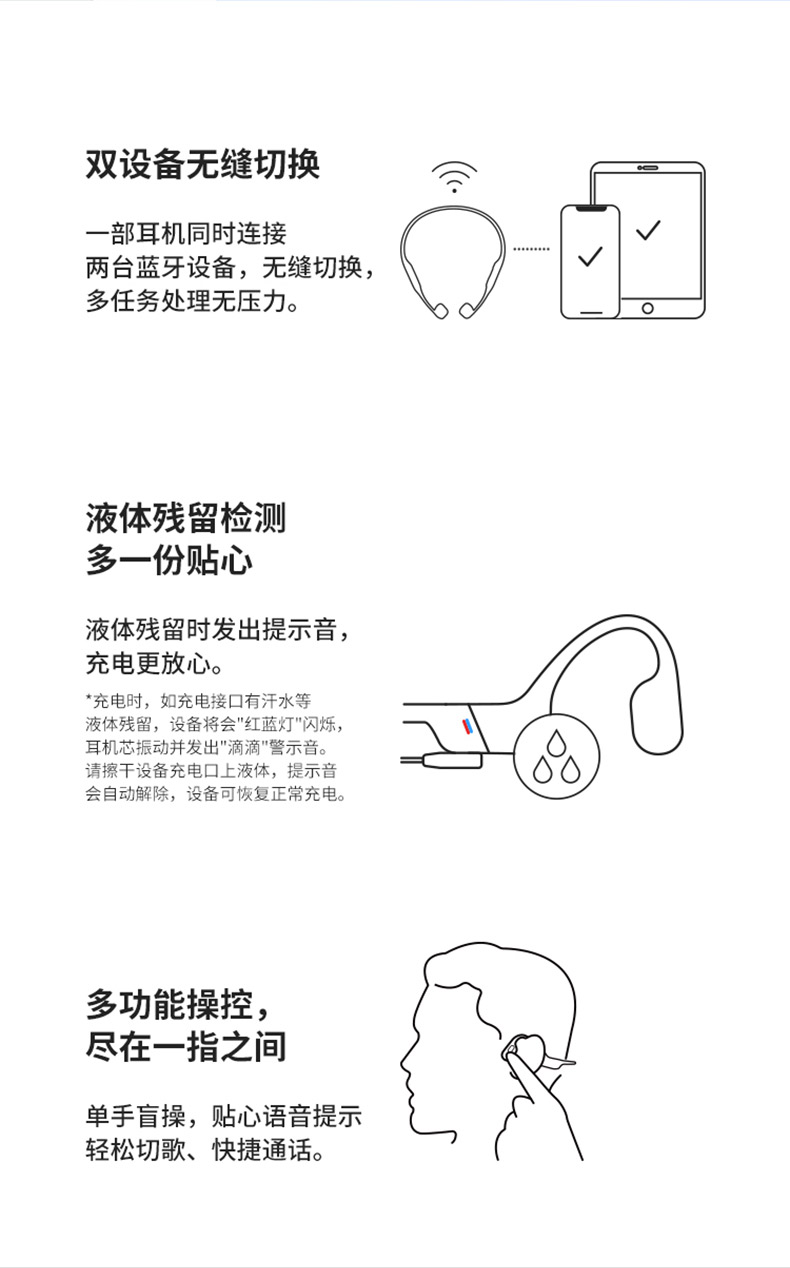 双设备无缝切换

一部耳机同时连接
两台蓝牙设备，无缝切换，
多任务处理无压力。

液体残留检测
多一份贴心

液体残留时发出提示音，
充电更放心。

*充电时，如充电接口有汗水等液体残留，设备将会"红蓝灯"闪烁，耳机芯振动并发出"滴滴"警示音。请擦干设备充电口上液体，提示音会自动解除，设备可恢复正常充电。

多功能操控，
尽在一指之间

单手盲操，贴心语音提示
轻松切歌、快捷通话。