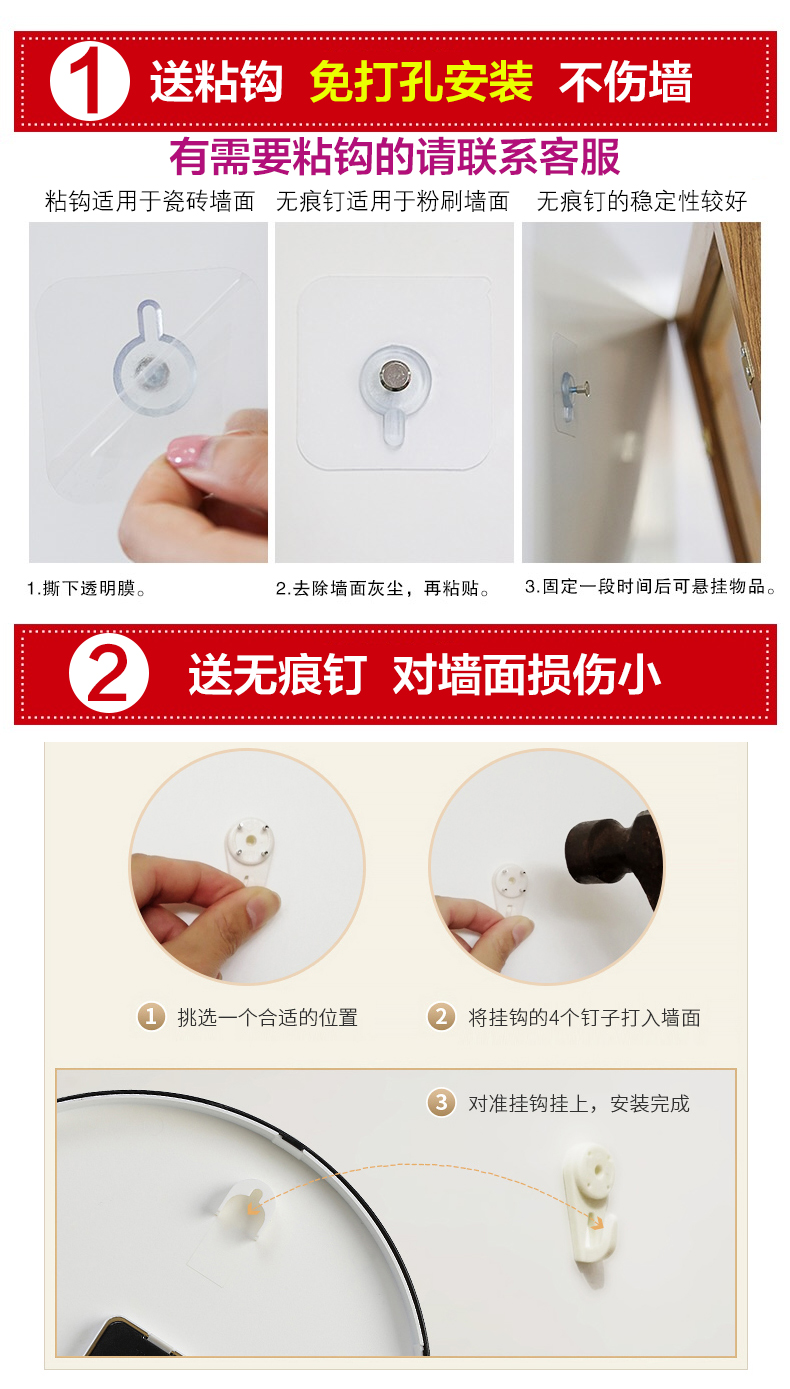 1 送粘钩 免打孔安装 不伤墙

有需要粘钩的请联系客服

粘钩适用于瓷砖墙面 无痕钉适用于粉刷墙面 无痕钉的稳定性较好

1.撕下透明膜。

2.去除墙面灰尘，再粘贴。

3.固定一段时间后可悬挂物品。

2 送无痕钉 对墙面损伤小

1 挑选一个合适的位置

2 将挂钩的4个钉子打入墙面

3 对准挂钩挂上，安装完成