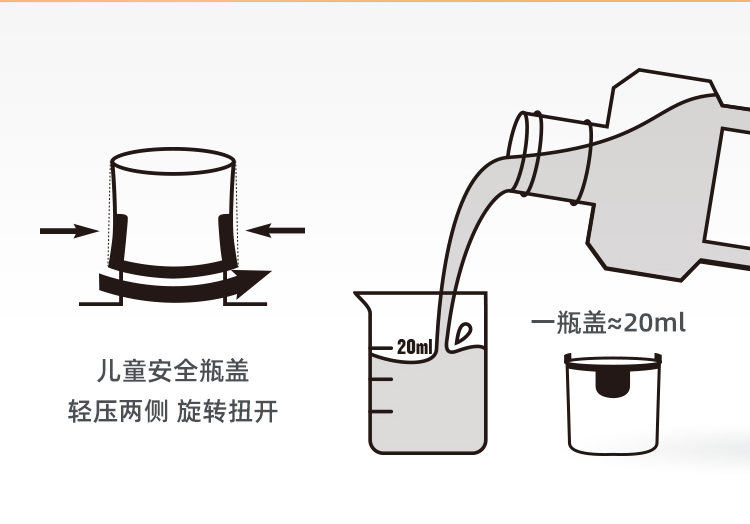 儿童安全瓶盖
轻压两侧 旋转扭开

20ml

一瓶盖≈20ml