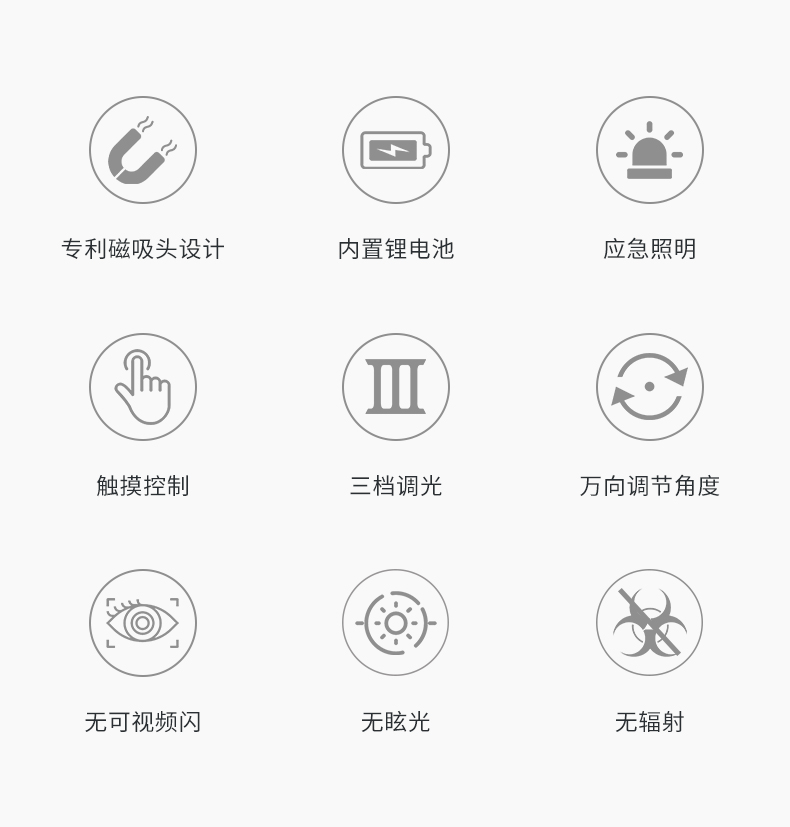 专利磁吸头设计

内置锂电池

应急照明

触摸控制

三档调光

万向调节角度

无可视频闪

无眩光

无辐射