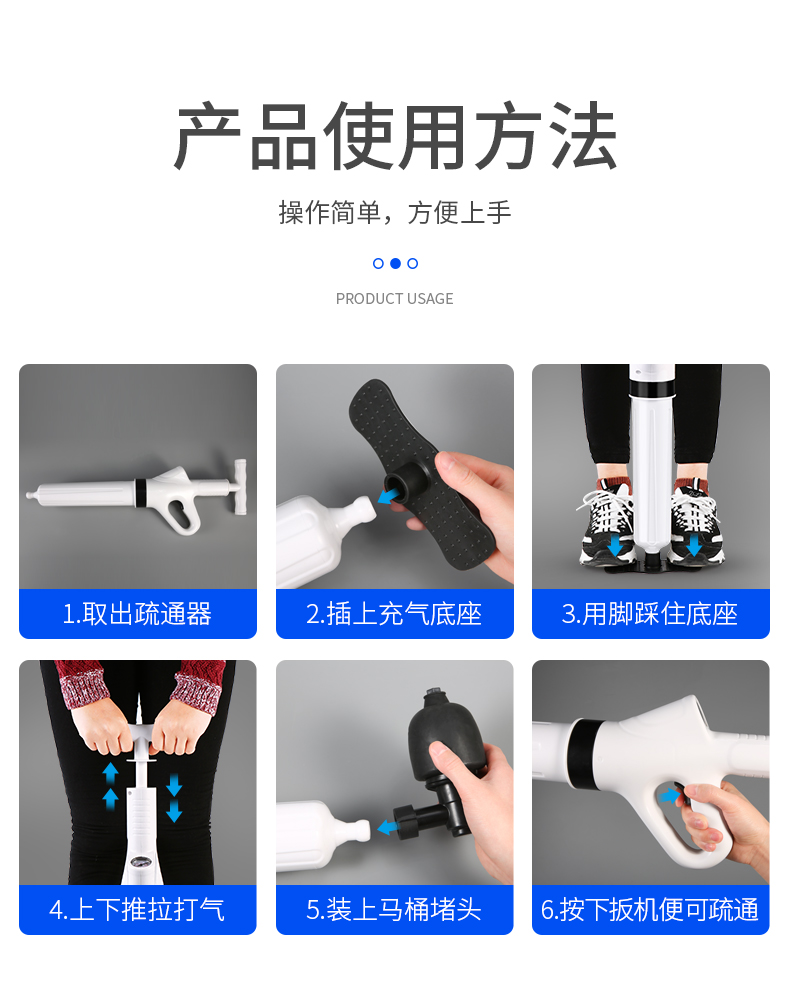 产品使用方法

操作简单，方便上手

PRODUCT USAGE

1.取出疏通器

2.插上充气底座

3.用脚踩住底座

4.上下推拉打气

5.装上马桶堵头

6.按下扳机便可疏通