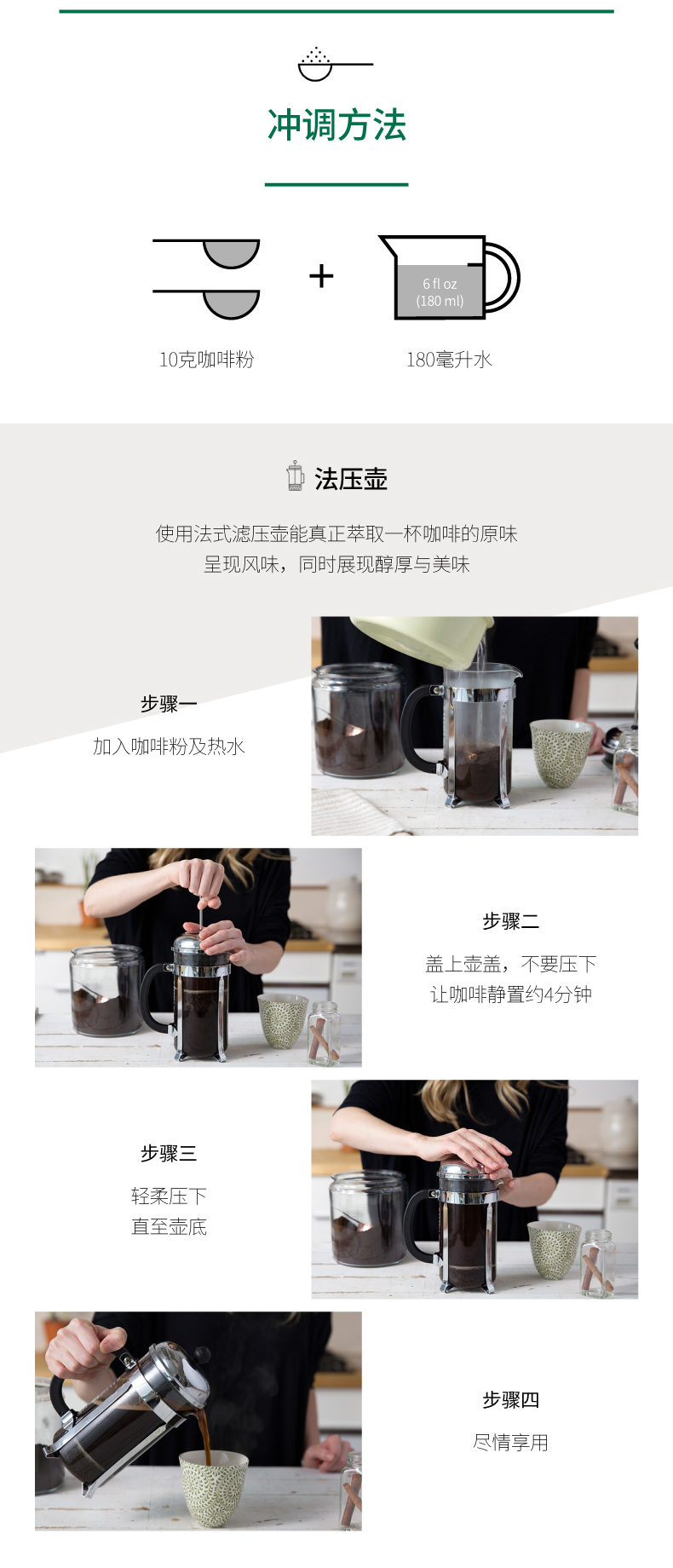 冲调方法

+

6 fl oz
(180 ml)

10克咖啡粉

180毫升水

法压壶

使用法式滤压壶能真正萃取一杯咖啡的原味
呈现风味，同时展现醇厚与美味

步骤一

加入咖啡粉及热水

步骤二

盖上壶盖，不要压下
让咖啡静置约4分钟

步骤三

轻柔压下
直至壶底

步骤四

尽情享用