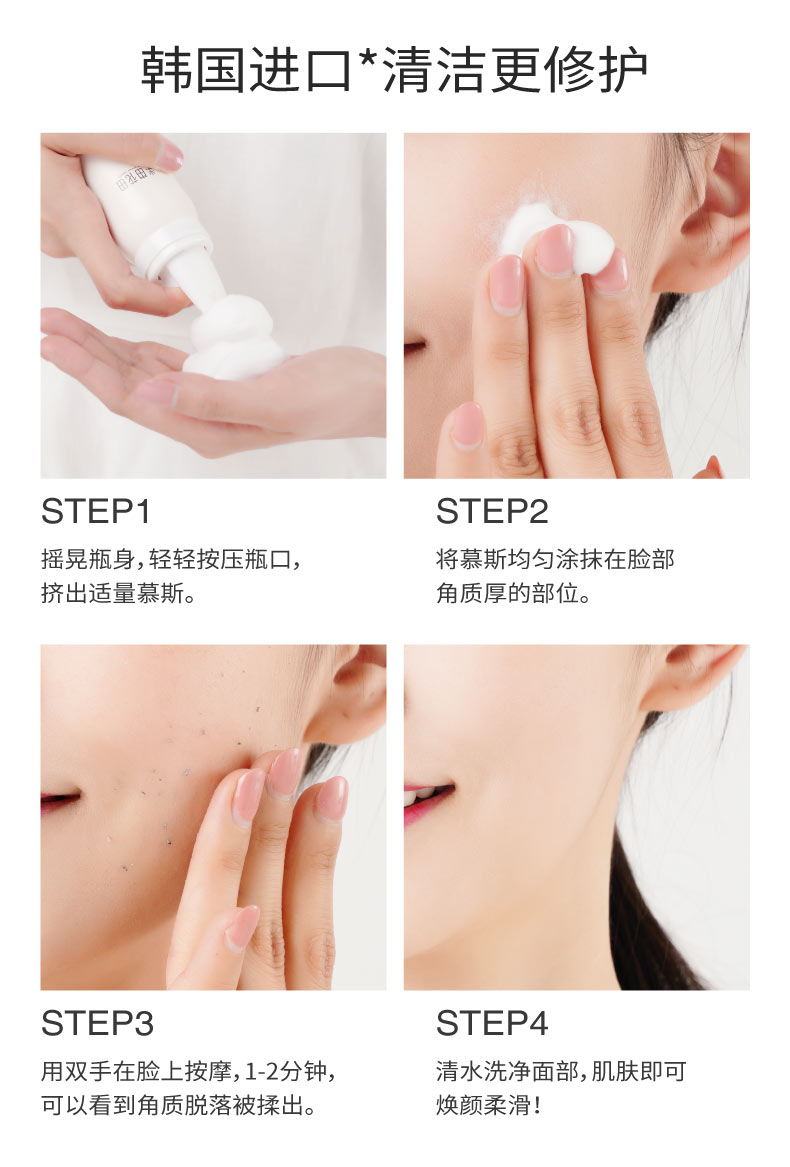 韩国进口*清洁更修护

STEP1
摇晃瓶身，轻轻按压瓶口，挤出适量慕斯。

STEP2
将慕斯均匀涂抹在脸部角质厚的部位。

STEP3
用双手在脸上按摩，1-2分钟，可以看到角质脱落被揉出。

STEP4
清水洗净面部，肌肤即可焕颜柔滑！