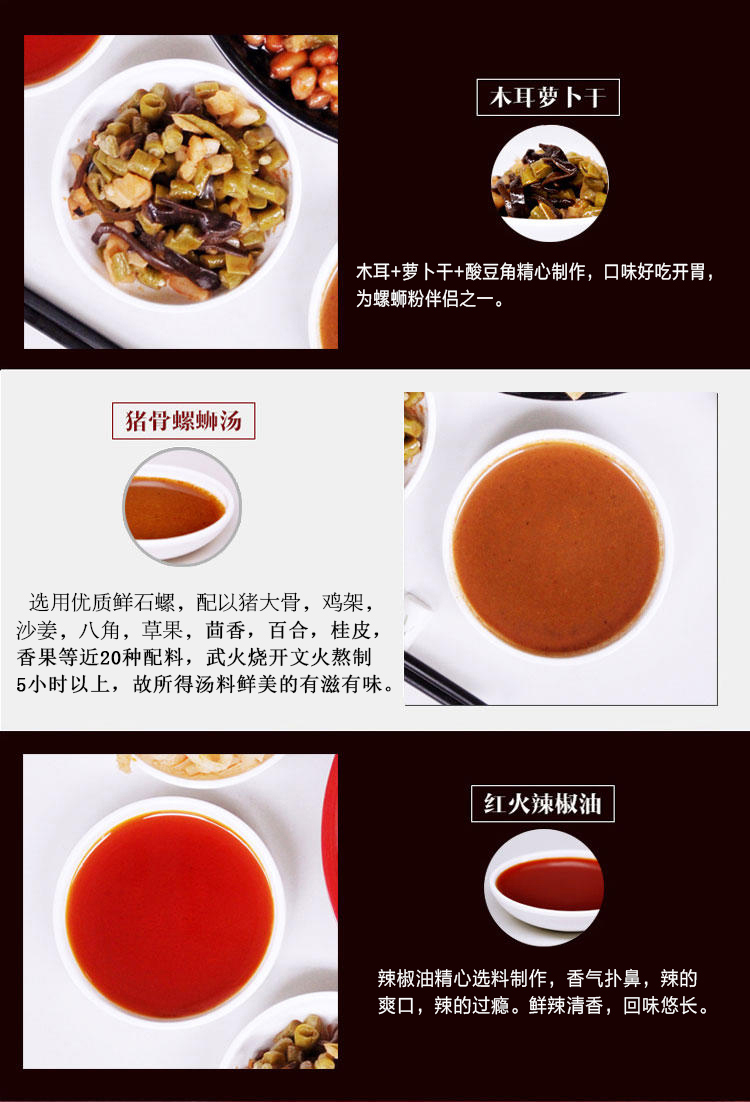 木耳萝卜干

木耳+萝卜干+酸豆角精心制作，口味好吃开胃，为螺蛳粉伴侣之一。

猪骨螺蛳汤

选用优质鲜石螺，配以猪大骨，鸡架，沙姜，八角，草果，茴香，百合，桂皮，香果等近20种配料，武火烧开文火熬制5小时以上，故所得汤料鲜美的有滋有味。

红火辣椒油

辣椒油精心选料制作，香气扑鼻，辣的爽口，辣的过瘾。鲜辣清香，回味悠长。