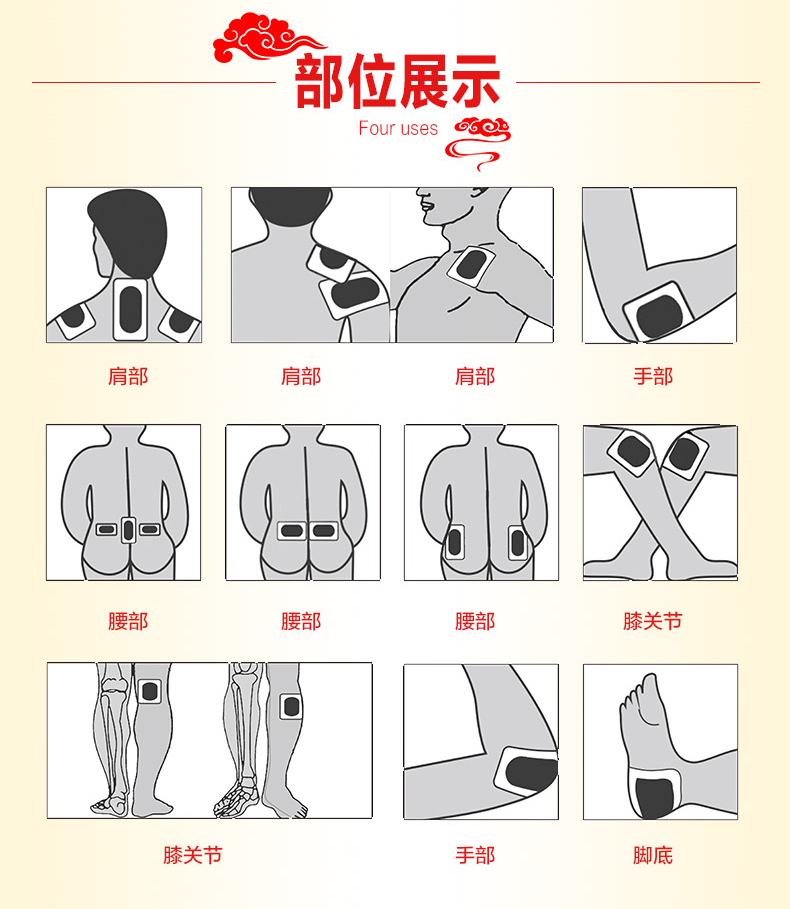 部位展示
Four uses

肩部
肩部
肩部
手部

腰部
腰部
腰部
膝关节

膝关节
手部
脚底