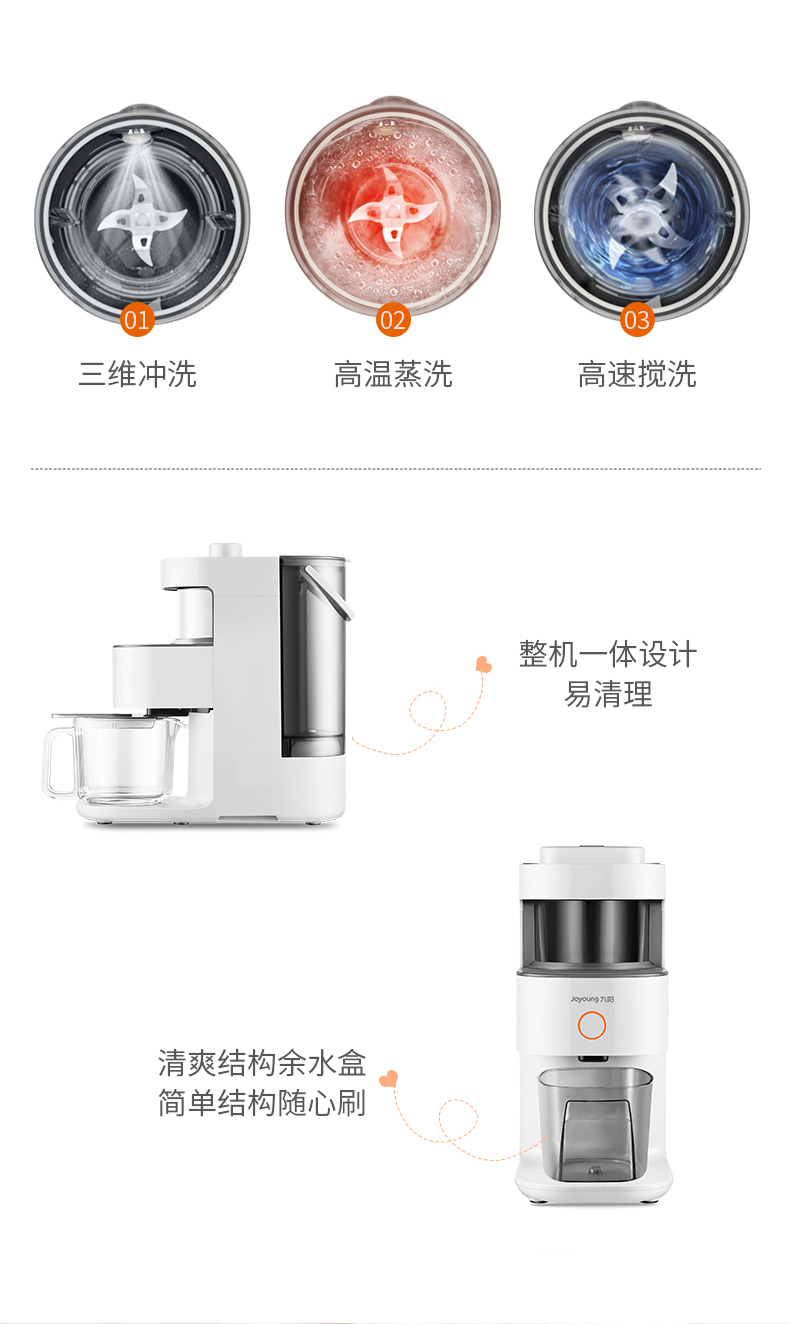 01
三维冲洗

02
高温蒸洗

03
高速搅洗

整机一体设计
易清理

Joyoung 九阳

清爽结构余水盒
简单结构随心刷