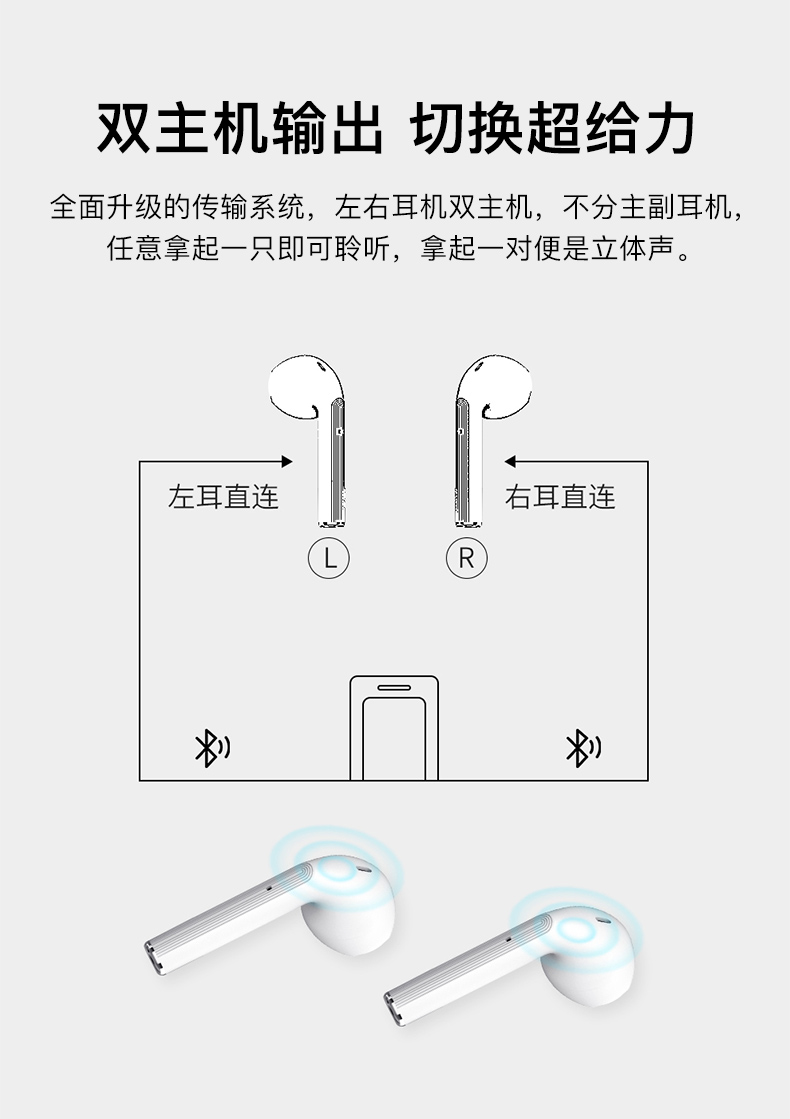 双主机输出 切换超给力

全面升级的传输系统，左右耳机双主机，不分主副耳机，任意拿起一只即可聆听，拿起一对便是立体声。

左耳直连

右耳直连

L

R