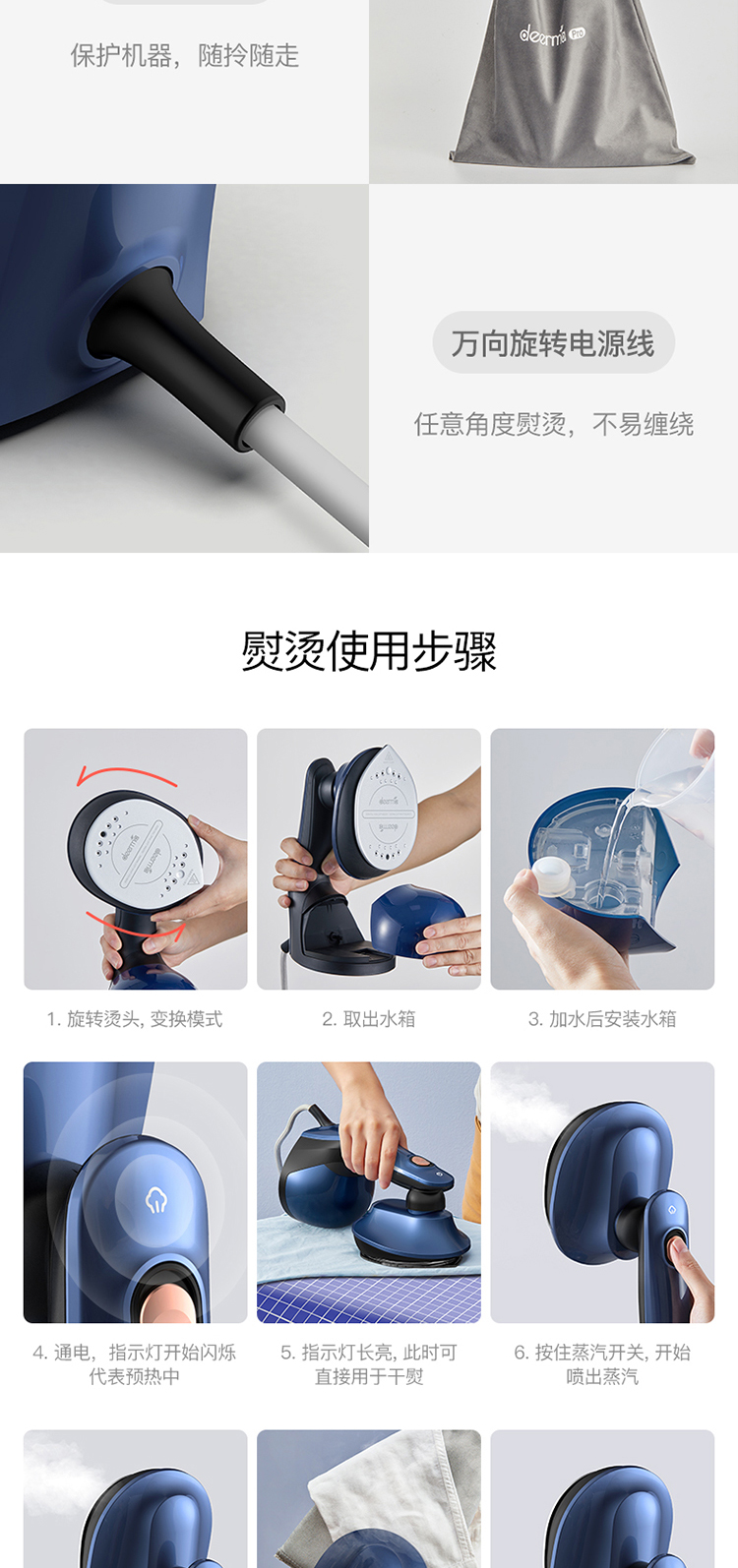 保护机器，随拎随走

deerma Pro

万向旋转电源线

任意角度熨烫，不易缠绕

熨烫使用步骤

1. 旋转烫头，变换模式

2. 取出水箱

3. 加水后安装水箱

4. 通电，指示灯开始闪烁代表预热中

5. 指示灯长亮，此时可直接用于干熨

6. 按住蒸汽开关，开始喷出蒸汽