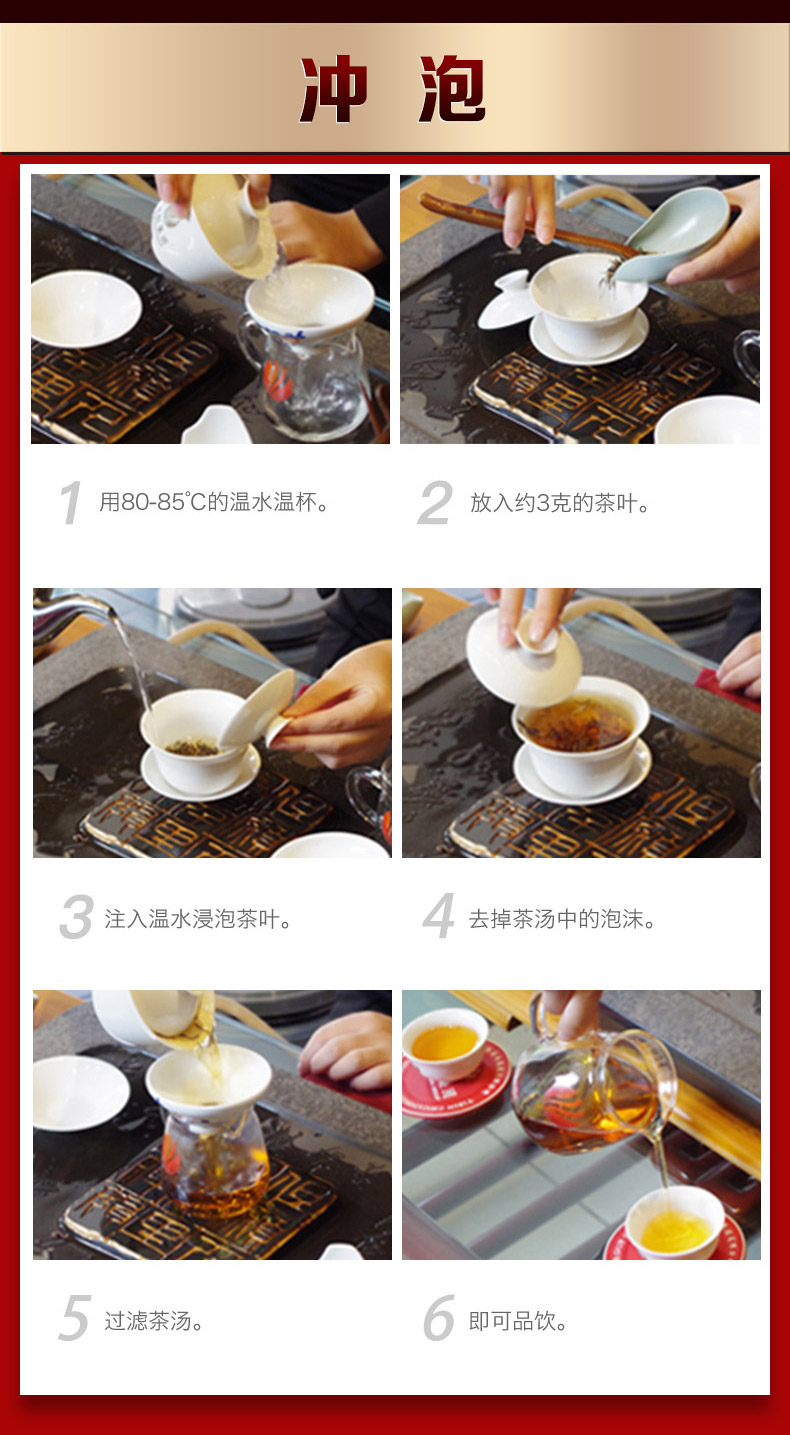 冲 泡

1 用80-85℃的温水温杯。

2 放入约3克的茶叶。

3 注入温水浸泡茶叶。

4 去掉茶汤中的泡沫。

5 过滤茶汤。

6 即可品饮。