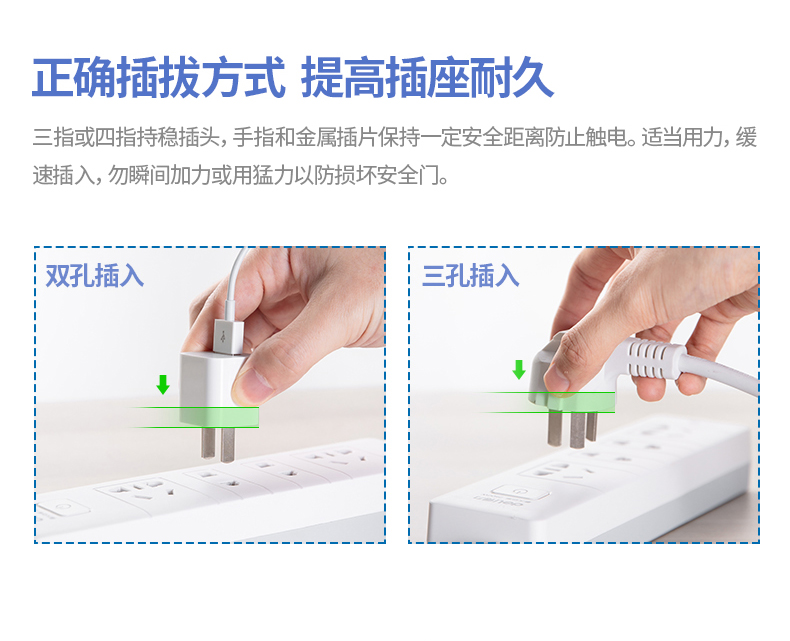 正确插拔方式 提高插座耐久

三指或四指持稳插头，手指和金属插片保持一定安全距离防止触电。适当用力，缓速插入，勿瞬间加力或用猛力以防损坏安全门。

双孔插入

三孔插入