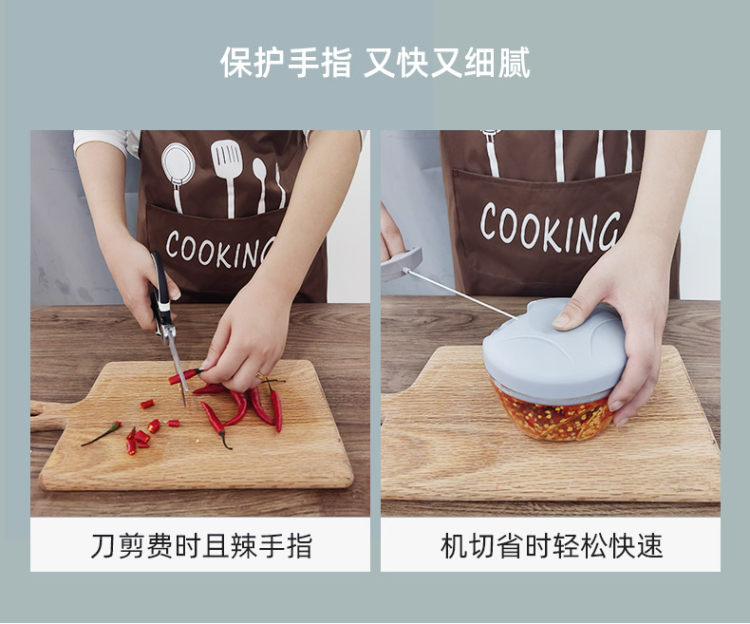 保护手指 又快又细腻

COOKING

COOKING

刀剪费时且辣手指

机切省时轻松快速