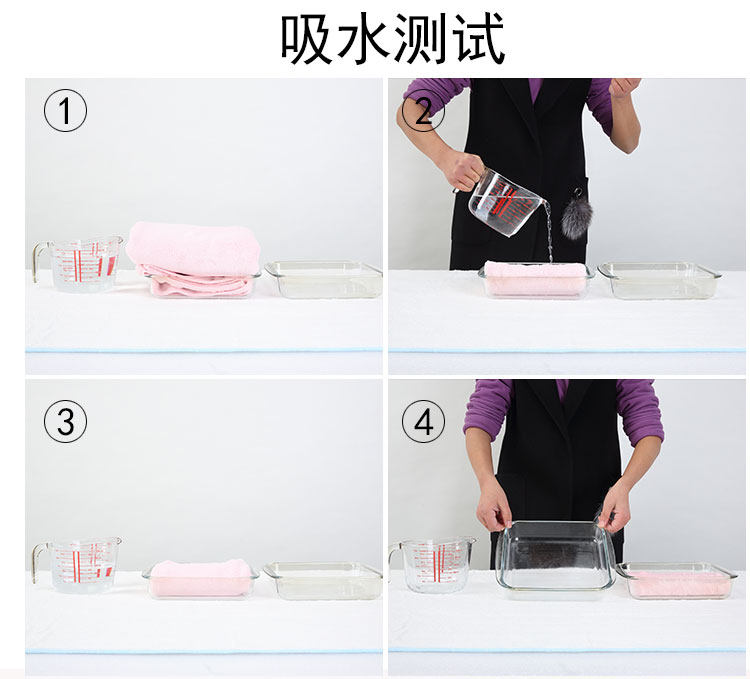 吸水测试

①

②

③

④