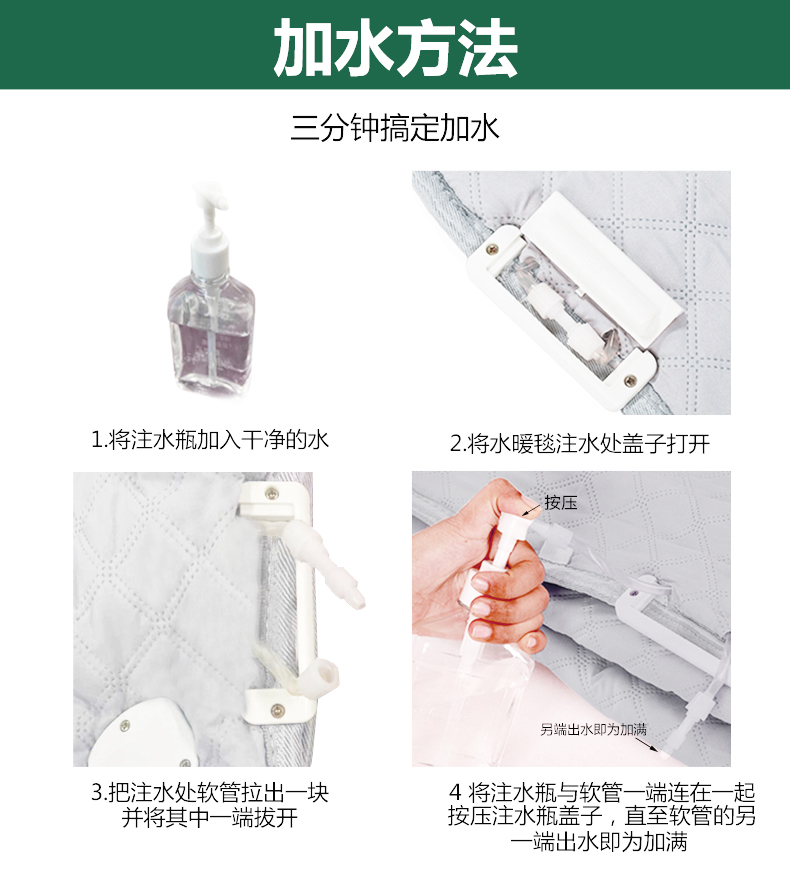 加水方法

三分钟搞定加水

1.将注水瓶加入干净的水

2.将水暖毯注水处盖子打开

3.把注水处软管拉出一块并将其中一端拔开

按压

另端出水即为加满

4 将注水瓶与软管一端连在一起按压注水瓶盖子，直至软管的另一端出水即为加满