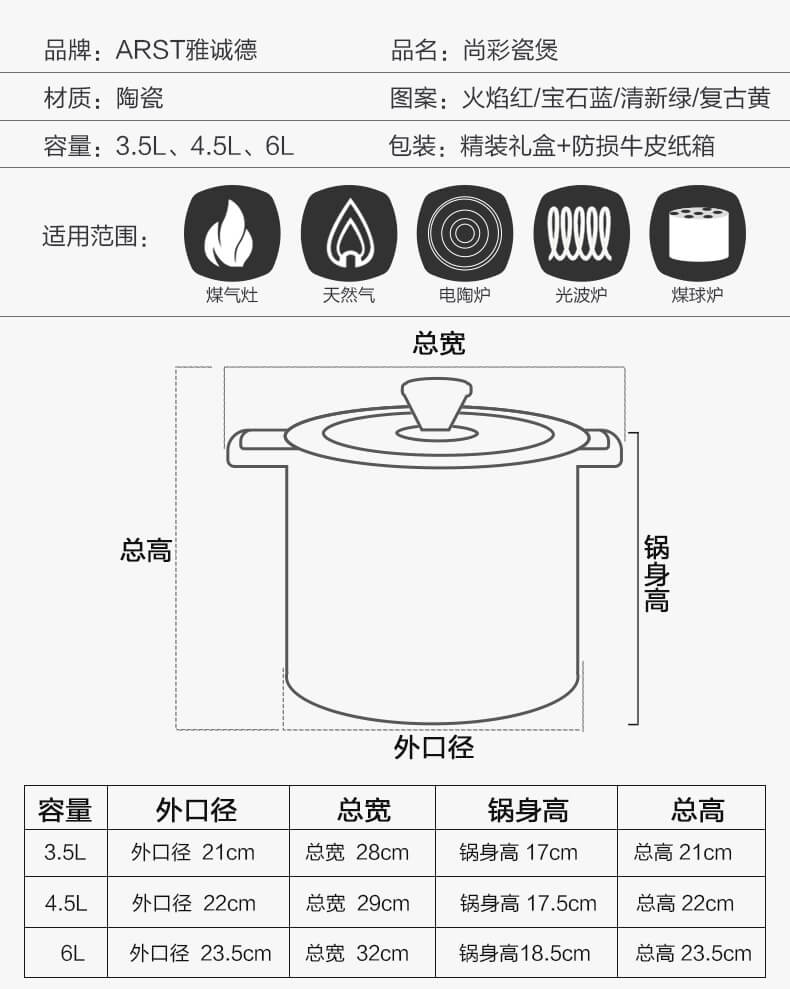 品牌：ARST雅诚德　　品名：尚彩瓷煲

材质：陶瓷　　图案：火焰红/宝石蓝/清新绿/复古黄

容量：3.5L、4.5L、6L　　包装：精装礼盒+防损牛皮纸箱

适用范围：

煤气灶　天然气　电陶炉　光波炉　煤球炉

总宽

总高

锅身高

外口径

| 容量 | 外口径 | 总宽 | 锅身高 | 总高 |
|---|---|---|---|---|
| 3.5L | 外口径 21cm | 总宽 28cm | 锅身高 17cm | 总高 21cm |
| 4.5L | 外口径 22cm | 总宽 29cm | 锅身高 17.5cm | 总高 22cm |
| 6L | 外口径 23.5cm | 总宽 32cm | 锅身高18.5cm | 总高 23.5cm |