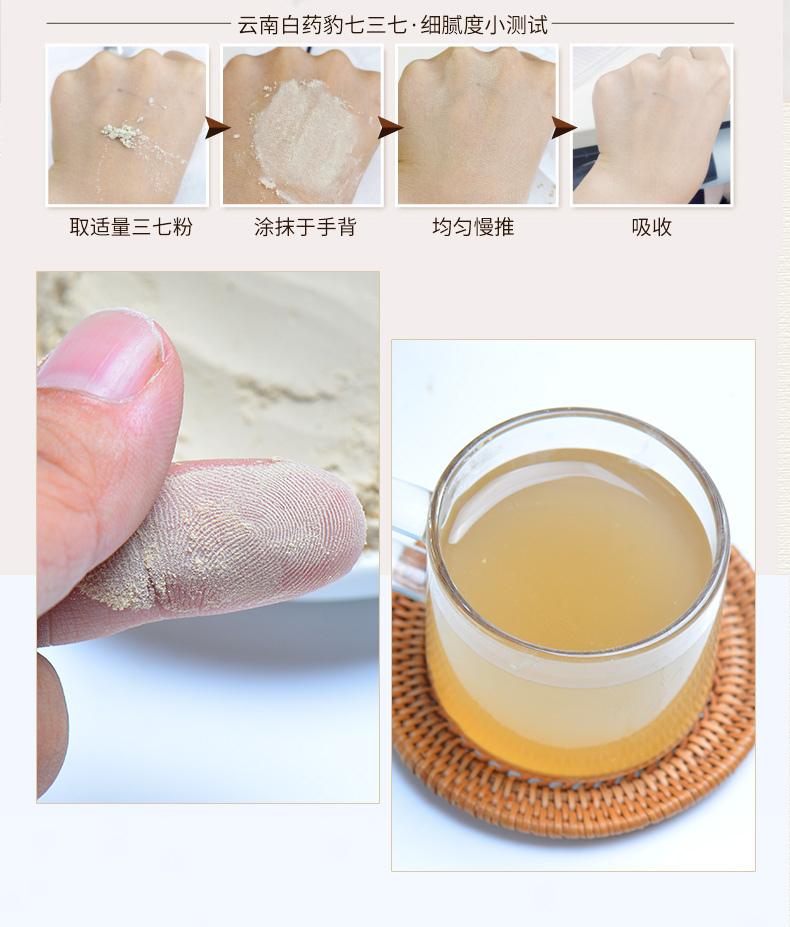 云南白药豹七三七·细腻度小测试

取适量三七粉

涂抹于手背

均匀慢推

吸收