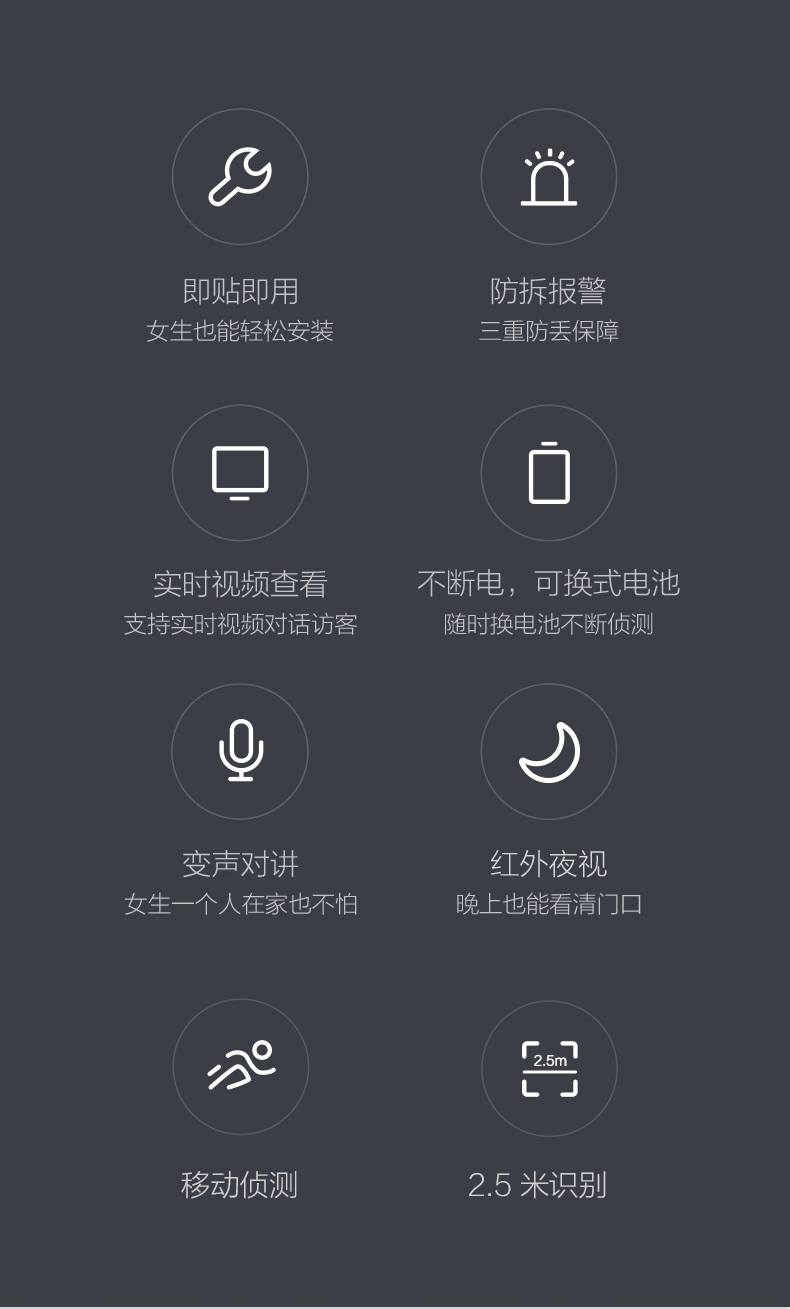 即贴即用
女生也能轻松安装

防拆报警
三重防丢保障

实时视频查看
支持实时视频对话访客

不断电，可换式电池
随时换电池不断侦测

变声对讲
女生一个人在家也不怕

红外夜视
晚上也能看清门口

移动侦测

2.5m

2.5米识别