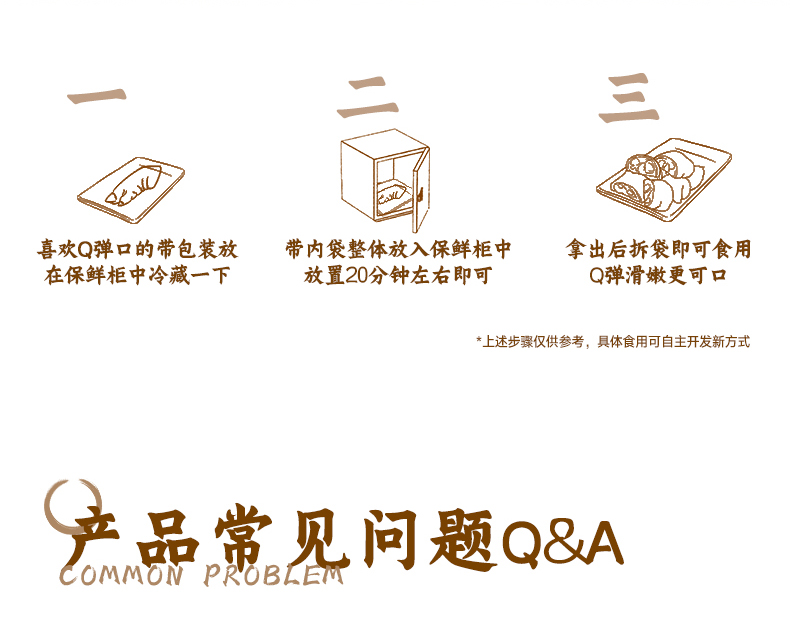 一

喜欢Q弹口的带包装放在保鲜柜中冷藏一下

二

带内袋整体放入保鲜柜中放置20分钟左右即可

三

拿出后拆袋即可食用Q弹滑嫩更可口

*上述步骤仅供参考，具体食用可自主开发新方式

产品常见问题Q&A
COMMON PROBLEM