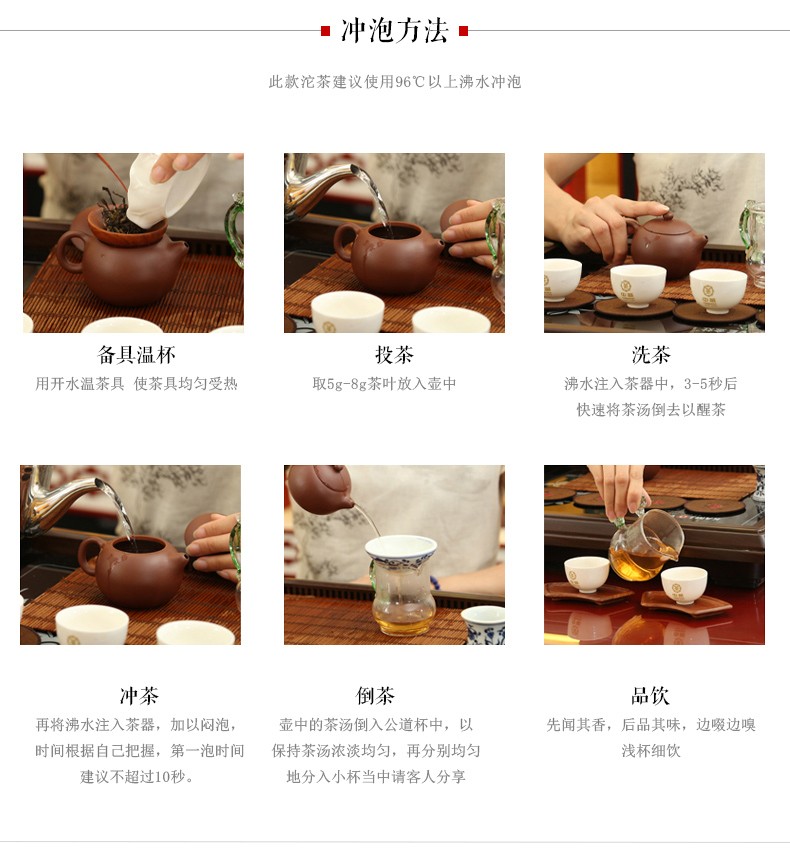 冲泡方法

此款沱茶建议使用96℃以上沸水冲泡

备具温杯
用开水温茶具 使茶具均匀受热

投茶
取5g-8g茶叶放入壶中

洗茶
沸水注入茶器中，3-5秒后快速将茶汤倒去以醒茶

冲茶
再将沸水注入茶器，加以闷泡，时间根据自己把握，第一泡时间建议不超过10秒。

倒茶
壶中的茶汤倒入公道杯中，以保持茶汤浓淡均匀，再分别均匀地分入小杯当中请客人分享

品饮
先闻其香，后品其味，边啜边嗅浅杯细饮