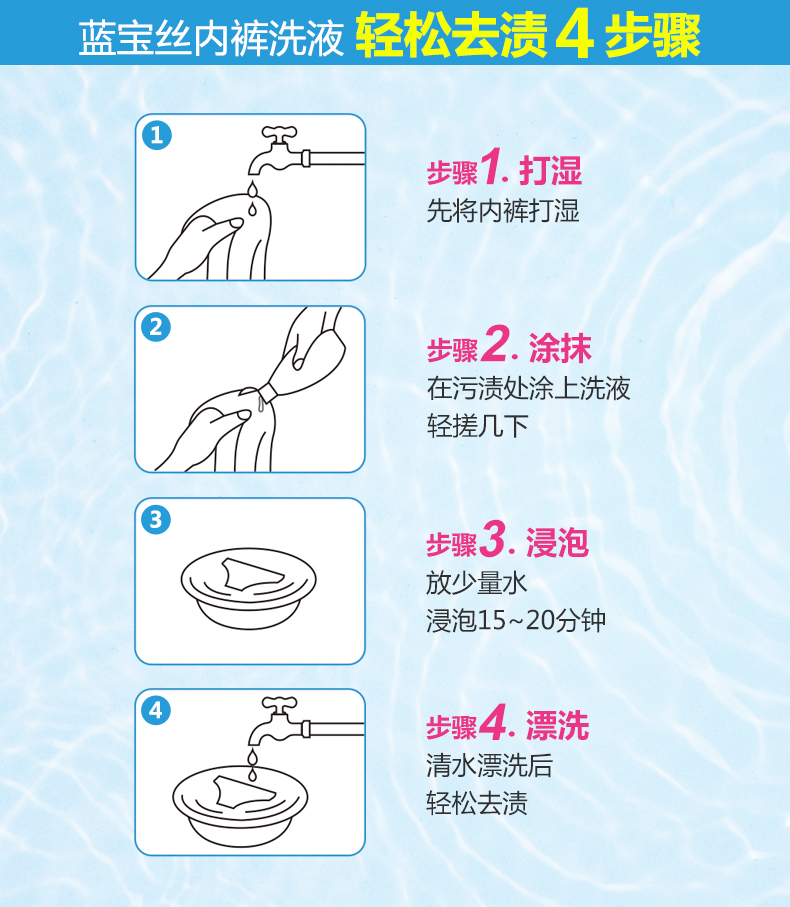 蓝宝丝内裤洗液 轻松去渍 4 步骤

1

步骤1. 打湿
先将内裤打湿

2

步骤2. 涂抹
在污渍处涂上洗液
轻搓几下

3

步骤3. 浸泡
放少量水
浸泡15~20分钟

4

步骤4. 漂洗
清水漂洗后
轻松去渍