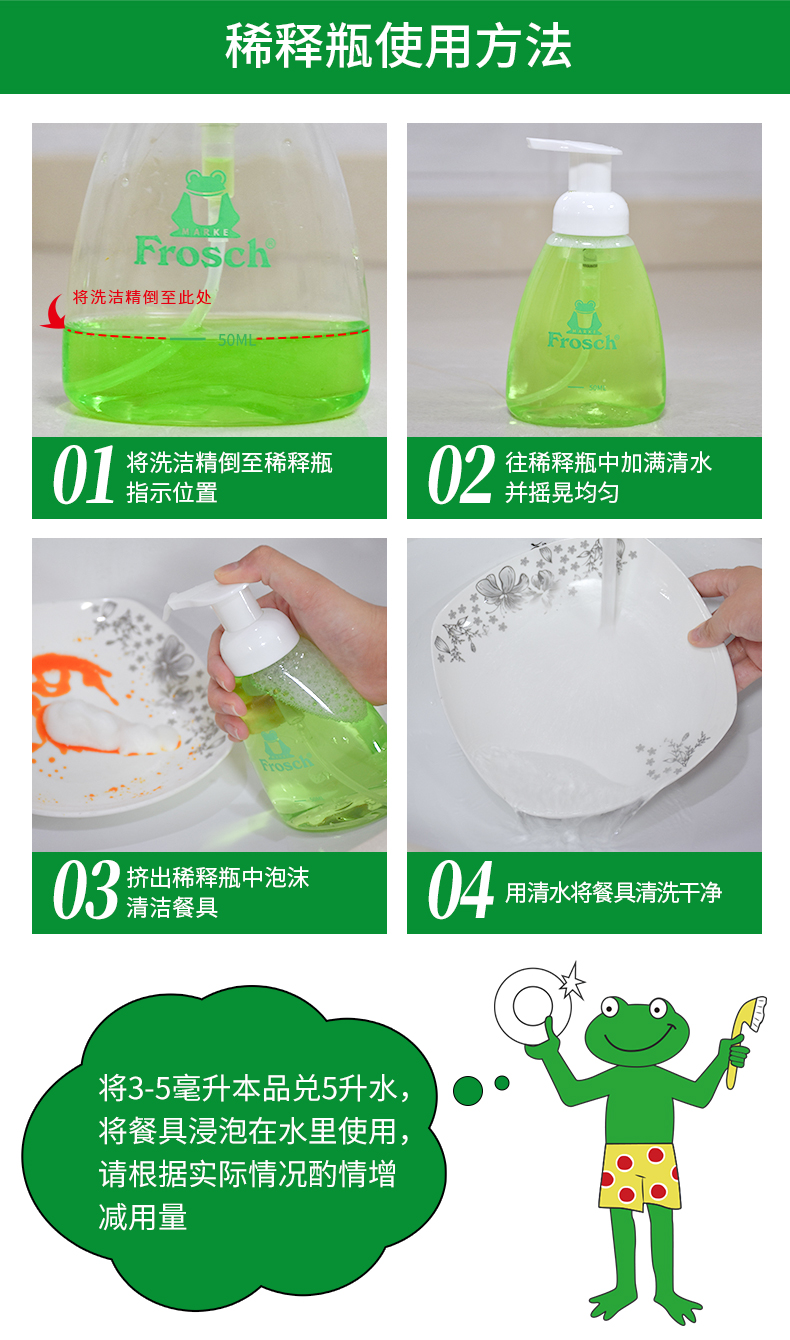 稀释瓶使用方法

MARKE
Frosch

将洗洁精倒至此处

50ML

01 将洗洁精倒至稀释瓶指示位置

Frosch

02 往稀释瓶中加满清水并摇晃均匀

Frosch

03 挤出稀释瓶中泡沫清洁餐具

04 用清水将餐具清洗干净

将3-5毫升本品兑5升水，将餐具浸泡在水里使用，请根据实际情况酌情增减用量