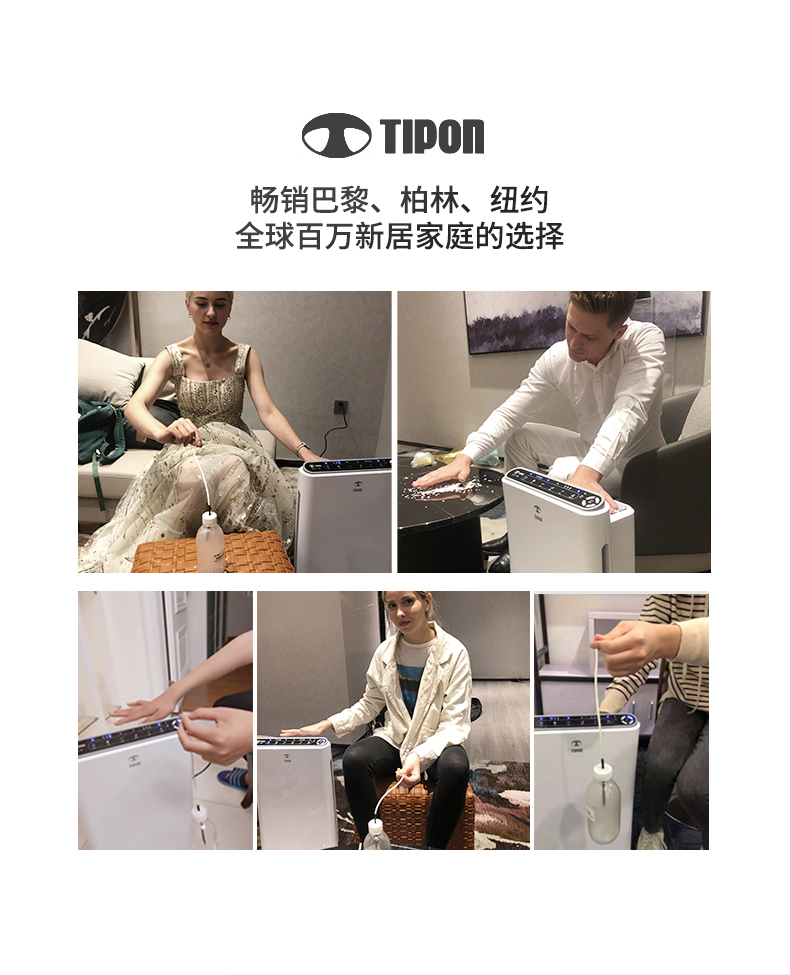 TIPON

畅销巴黎、柏林、纽约
全球百万新居家庭的选择