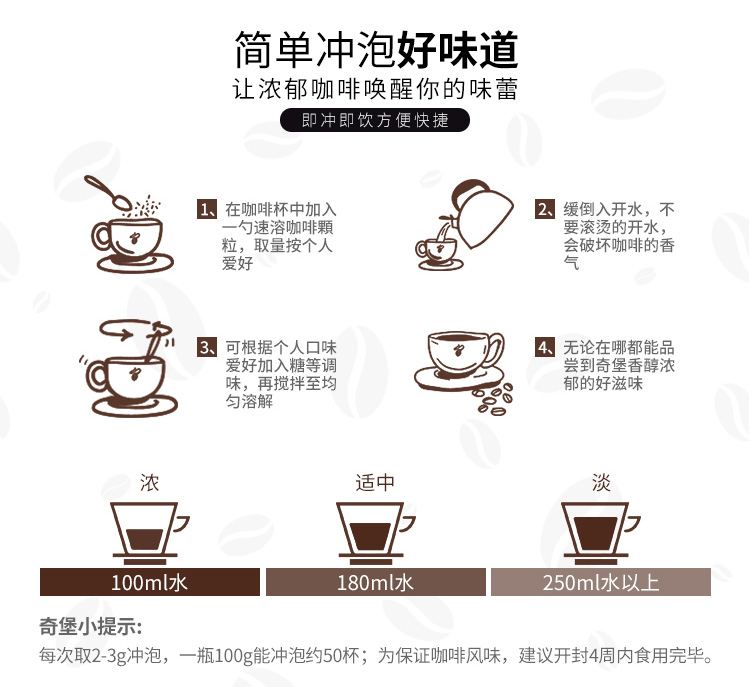 简单冲泡好味道
让浓郁咖啡唤醒你的味蕾
即冲即饮方便快捷

1、在咖啡杯中加入一勺速溶咖啡颗粒，取量按个人爱好

2、缓倒入开水，不要滚烫的开水，会破坏咖啡的香气

3、可根据个人口味爱好加入糖等调味，再搅拌至均匀溶解

4、无论在哪都能品尝到奇堡香醇浓郁的好滋味

浓
100ml水

适中
180ml水

淡
250ml水以上

奇堡小提示:
每次取2-3g冲泡，一瓶100g能冲泡约50杯；为保证咖啡风味，建议开封4周内食用完毕。