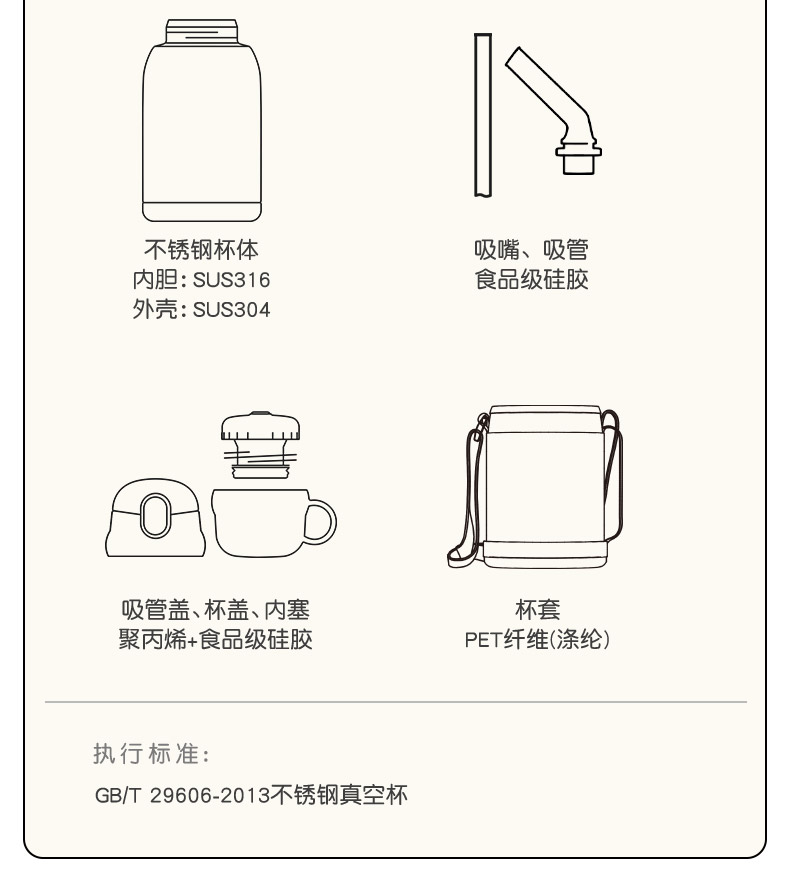 不锈钢杯体
内胆：SUS316
外壳：SUS304

吸嘴、吸管
食品级硅胶

吸管盖、杯盖、内塞
聚丙烯+食品级硅胶

杯套
PET纤维(涤纶)

执行标准：

GB/T 29606-2013不锈钢真空杯