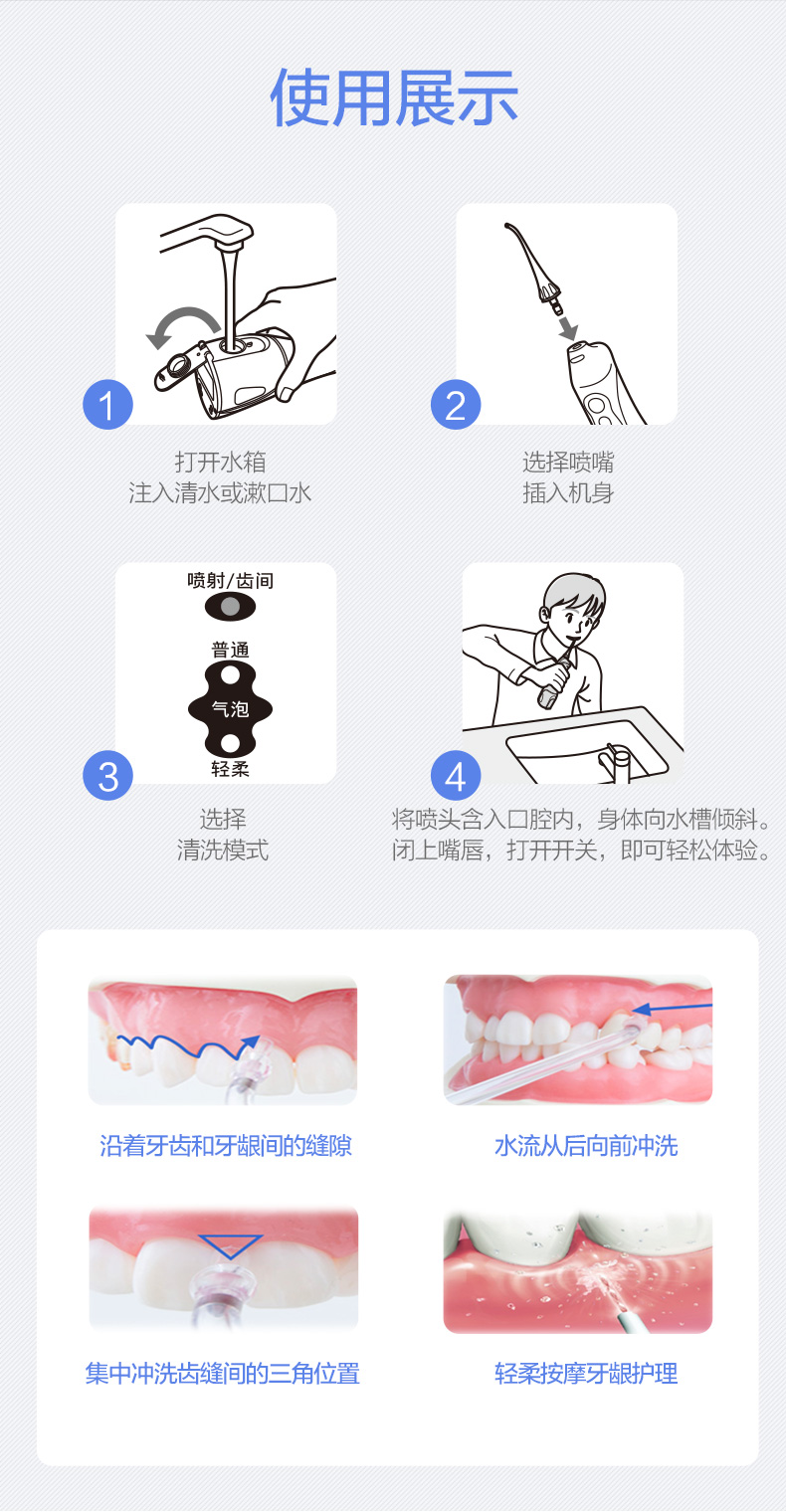 使用展示

1

打开水箱
注入清水或漱口水

2

选择喷嘴
插入机身

喷射/齿间
普通
气泡
轻柔

3

选择
清洗模式

4

将喷头含入口腔内，身体向水槽倾斜。
闭上嘴唇，打开开关，即可轻松体验。

沿着牙齿和牙龈间的缝隙

水流从后向前冲洗

集中冲洗齿缝间的三角位置

轻柔按摩牙龈护理