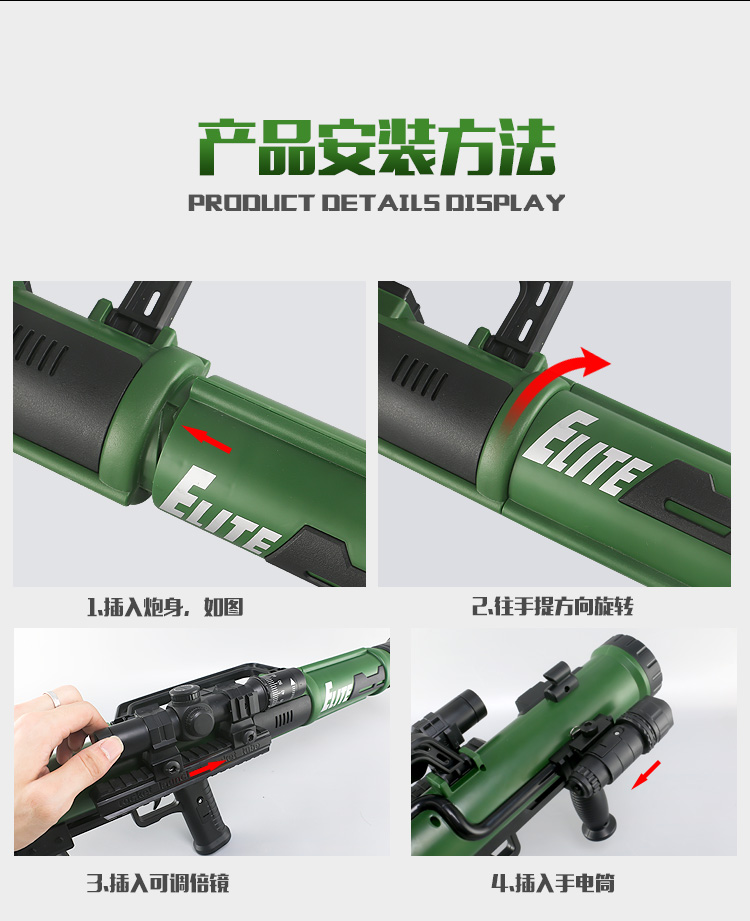 产品安装方法
PRODUCT DETAILS DISPLAY

ELITE

ELITE

1.插入炮身，如图

2.往手提方向旋转

ELITE

3.插入可调倍镜

4.插入手电筒