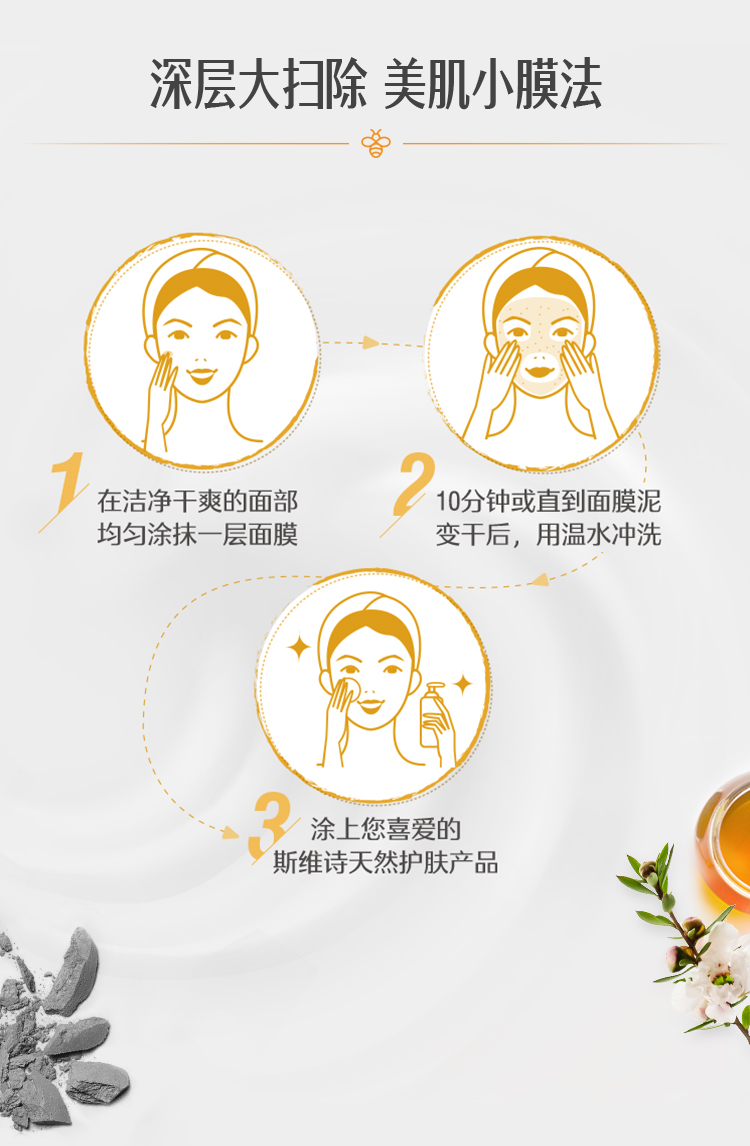 深层大扫除 美肌小膜法

1 在洁净干爽的面部均匀涂抹一层面膜

2 10分钟或直到面膜泥变干后，用温水冲洗

3 涂上您喜爱的斯维诗天然护肤产品