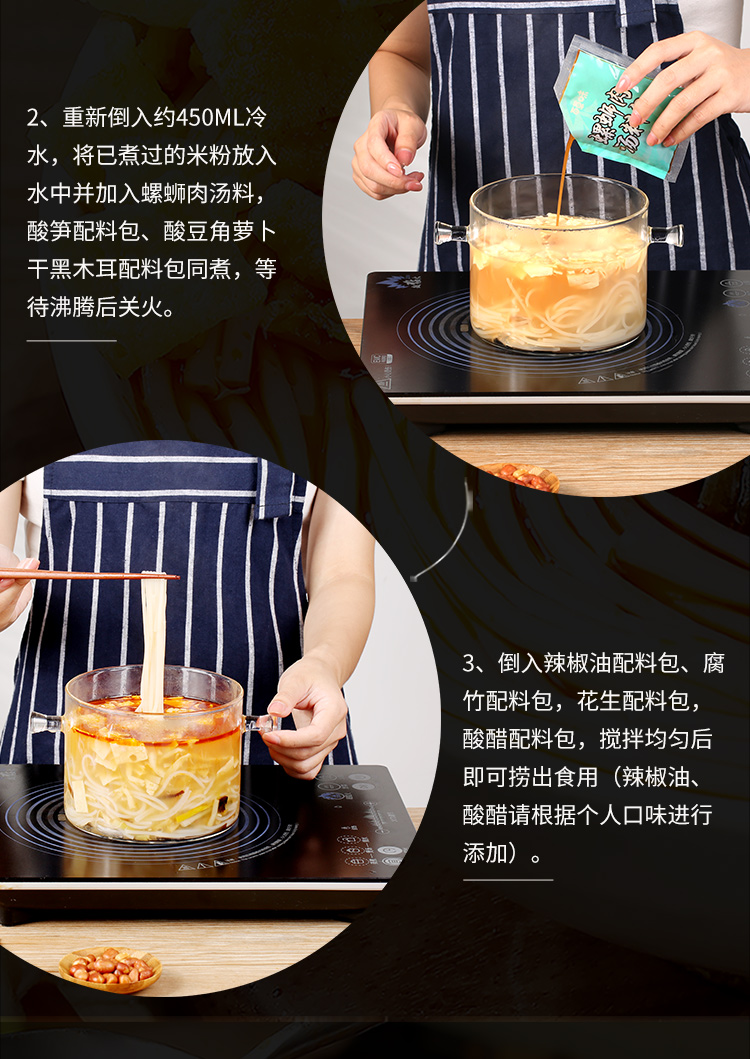 2、重新倒入约450ML冷水，将已煮过的米粉放入水中并加入螺蛳肉汤料，酸笋配料包、酸豆角萝卜干黑木耳配料包同煮，等待沸腾后关火。

螺蛳肉汤料

3、倒入辣椒油配料包、腐竹配料包，花生配料包，酸醋配料包，搅拌均匀后即可捞出食用（辣椒油、酸醋请根据个人口味进行添加）。