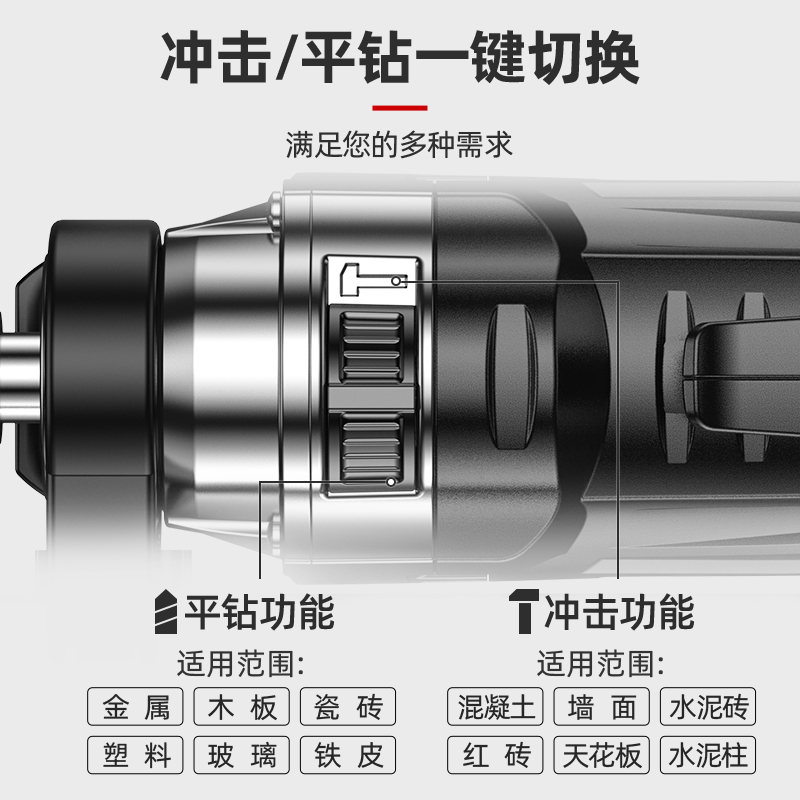 冲击/平钻一键切换

满足您的多种需求

平钻功能

适用范围:

金属 木板 瓷砖
塑料 玻璃 铁皮

冲击功能

适用范围:

混凝土 墙面 水泥砖
红砖 天花板 水泥柱