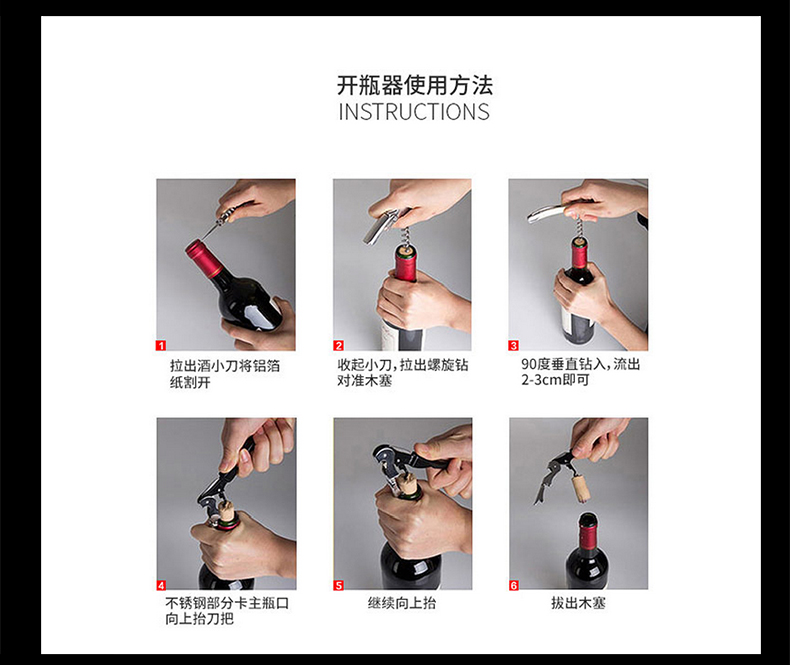 开瓶器使用方法
INSTRUCTIONS

1
拉出酒小刀将铝箔纸割开

2
收起小刀，拉出螺旋钻对准木塞

3
90度垂直钻入，流出2-3cm即可

4
不锈钢部分卡主瓶口向上抬刀把

5
继续向上抬

6
拔出木塞