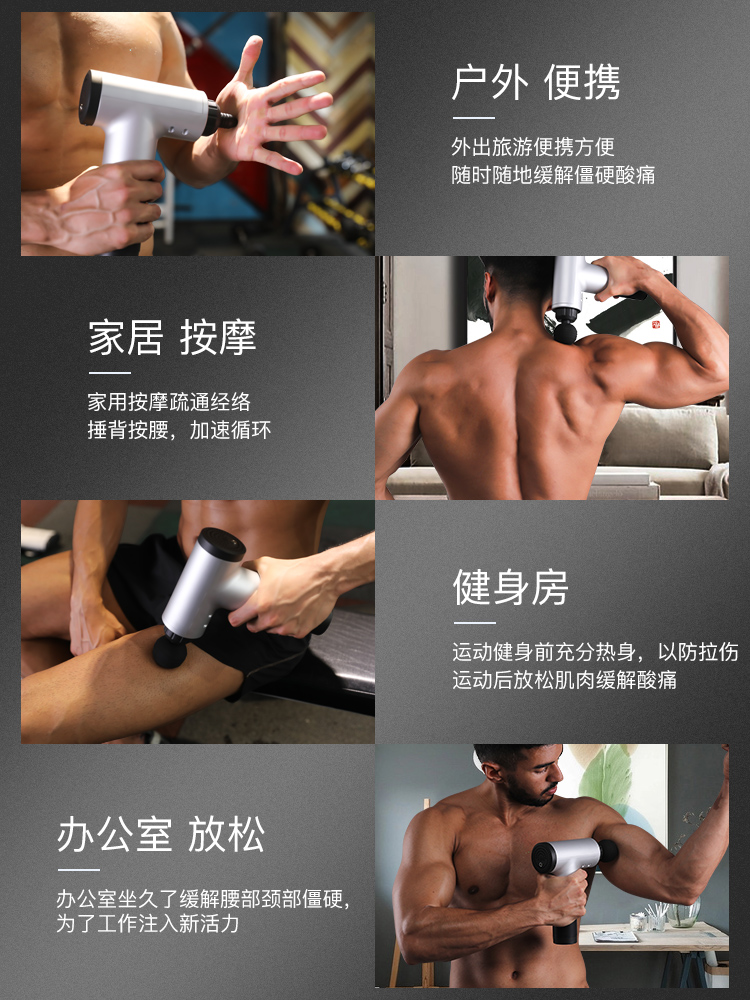 户外 便携

外出旅游便携方便
随时随地缓解僵硬酸痛

家居 按摩

家用按摩疏通经络
捶背按腰，加速循环

健身房

运动健身前充分热身，以防拉伤
运动后放松肌肉缓解酸痛

办公室 放松

办公室坐久了缓解腰部颈部僵硬，
为了工作注入新活力