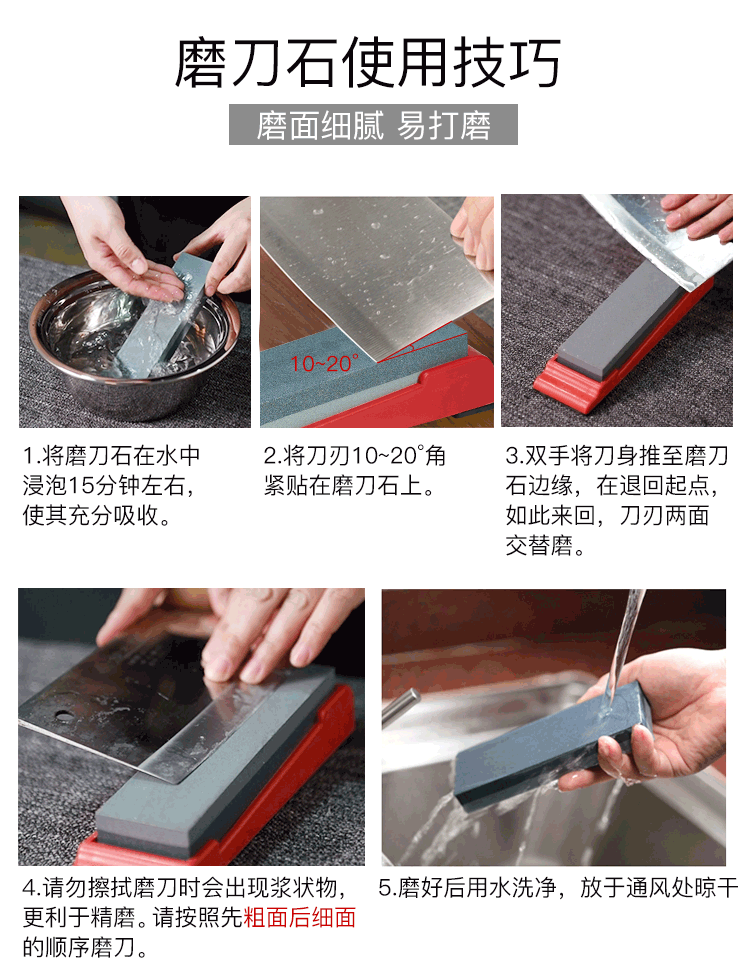 磨刀石使用技巧

磨面细腻 易打磨

10~20°

1.将磨刀石在水中浸泡15分钟左右，使其充分吸收。

2.将刀刃10~20°角紧贴在磨刀石上。

3.双手将刀身推至磨刀石边缘，在退回起点，如此来回，刀刃两面交替磨。

4.请勿擦拭磨刀时会出现浆状物，更利于精磨。请按照先粗面后细面的顺序磨刀。

5.磨好后用水洗净，放于通风处晾干