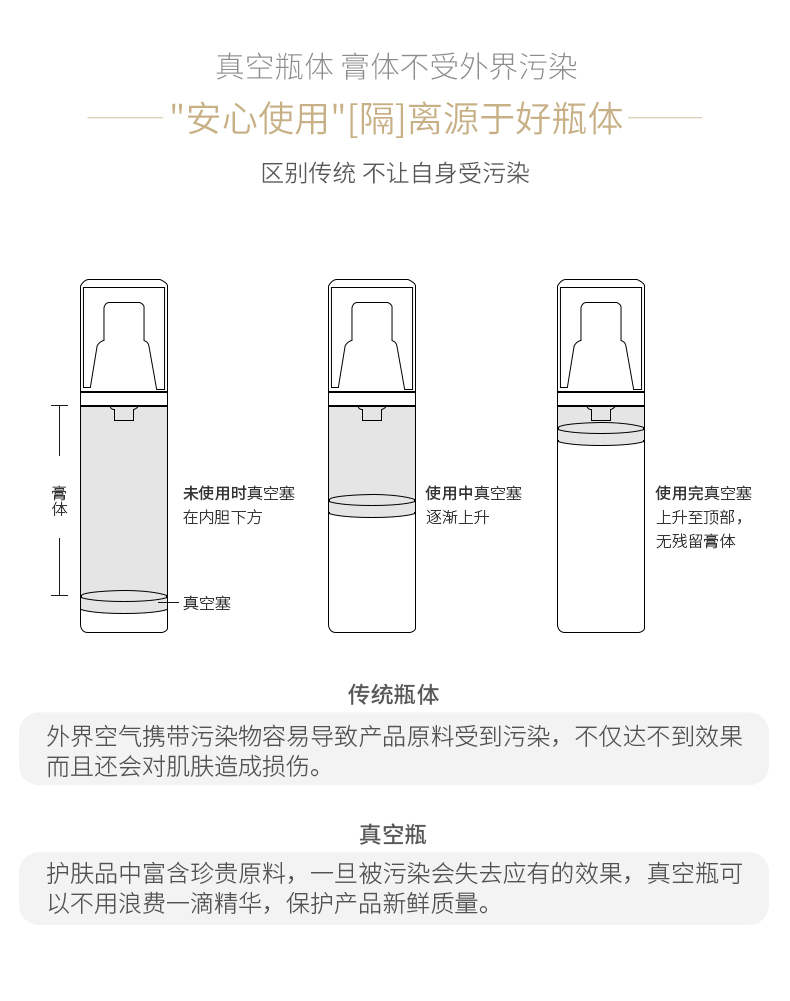 真空瓶体 膏体不受外界污染

"安心使用"[隔]离源于好瓶体

区别传统 不让自身受污染

膏体

未使用时真空塞
在内胆下方

真空塞

使用中真空塞
逐渐上升

使用完真空塞
上升至顶部，
无残留膏体

传统瓶体

外界空气携带污染物容易导致产品原料受到污染，不仅达不到效果而且还会对肌肤造成损伤。

真空瓶

护肤品中富含珍贵原料，一旦被污染会失去应有的效果，真空瓶可以不用浪费一滴精华，保护产品新鲜质量。