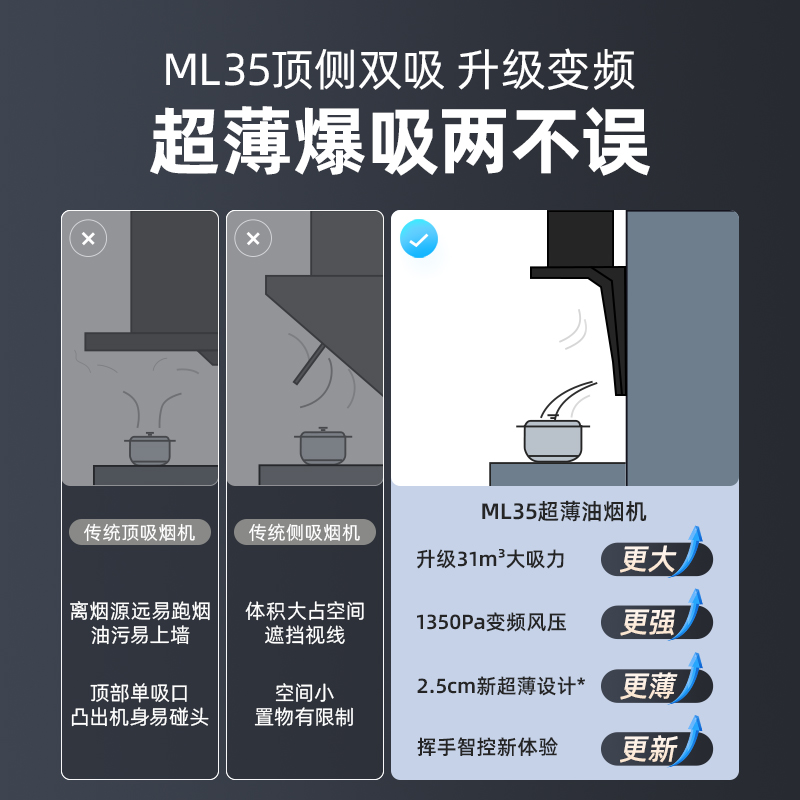 ML35顶侧双吸 升级变频
超薄爆吸两不误

传统顶吸烟机

离烟源远易跑烟
油污易上墙

顶部单吸口
凸出机身易碰头

传统侧吸烟机

体积大占空间
遮挡视线

空间小
置物有限制

ML35超薄油烟机

升级31m³大吸力 更大

1350Pa变频风压 更强

2.5cm新超薄设计* 更薄

挥手智控新体验 更新